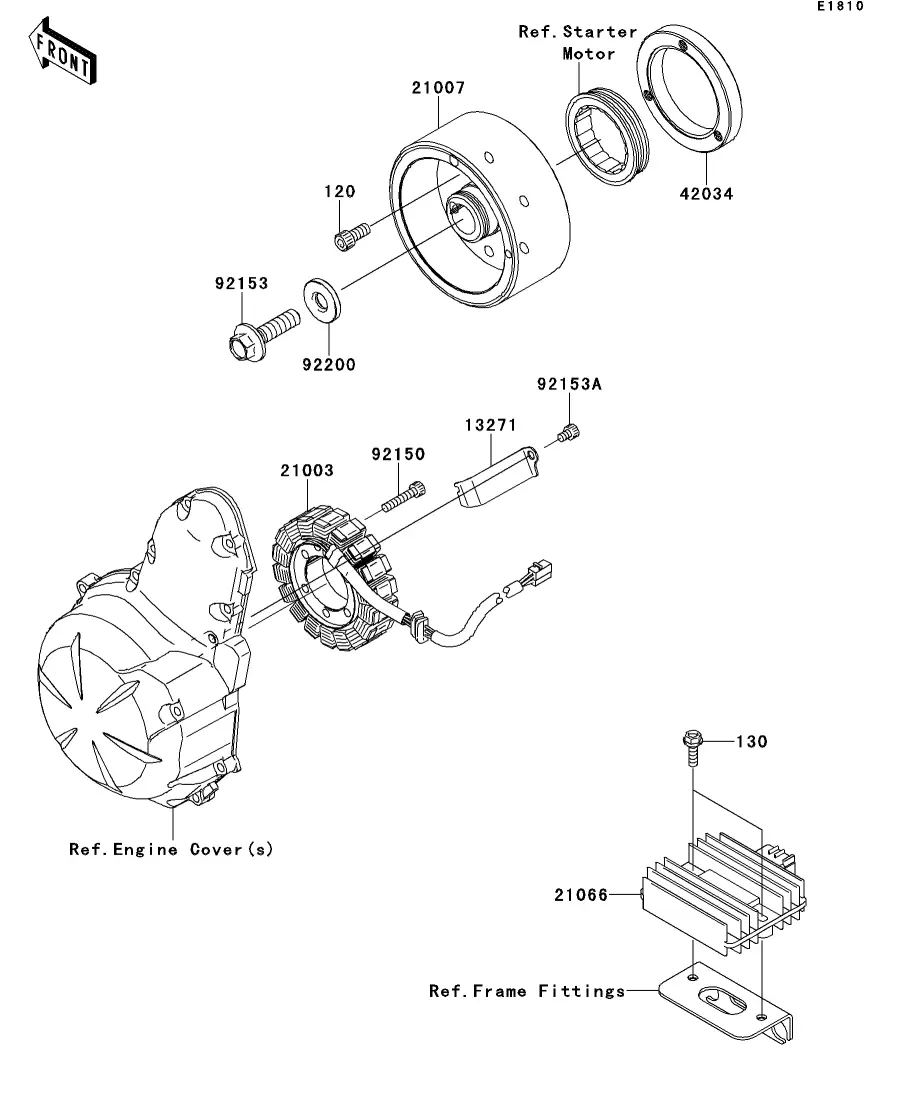 E1810

FRONT

Ref.Starter Motor

21007

42034

120

92153

92200

92153A

13271

92150

21003

130

Ref.Engine Cover(s)

21066

Ref.Frame Fittings