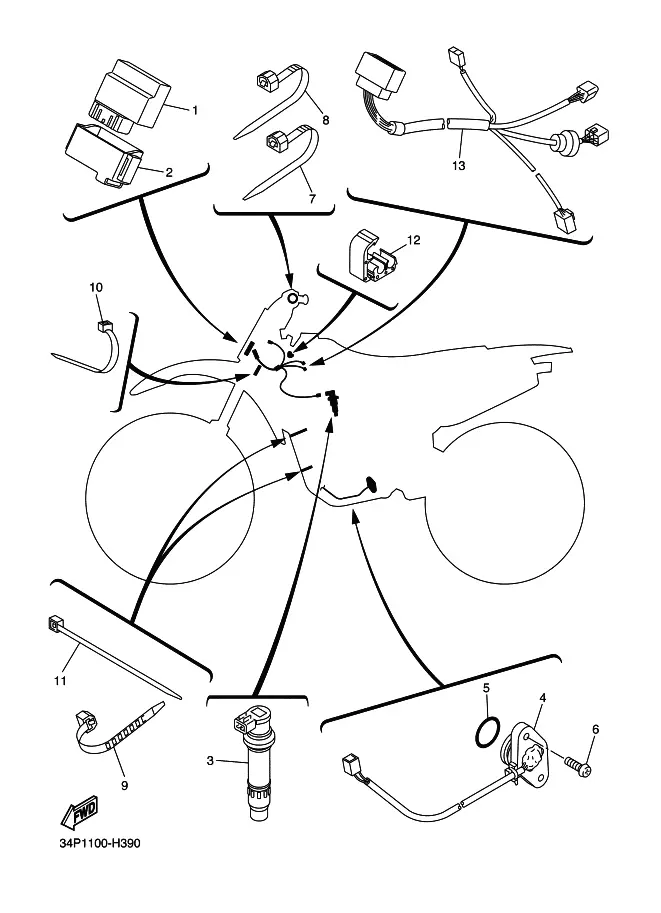 1
2
8
7
13
12
10
11
9
3
5
4
6
FWD
34P1100-H390