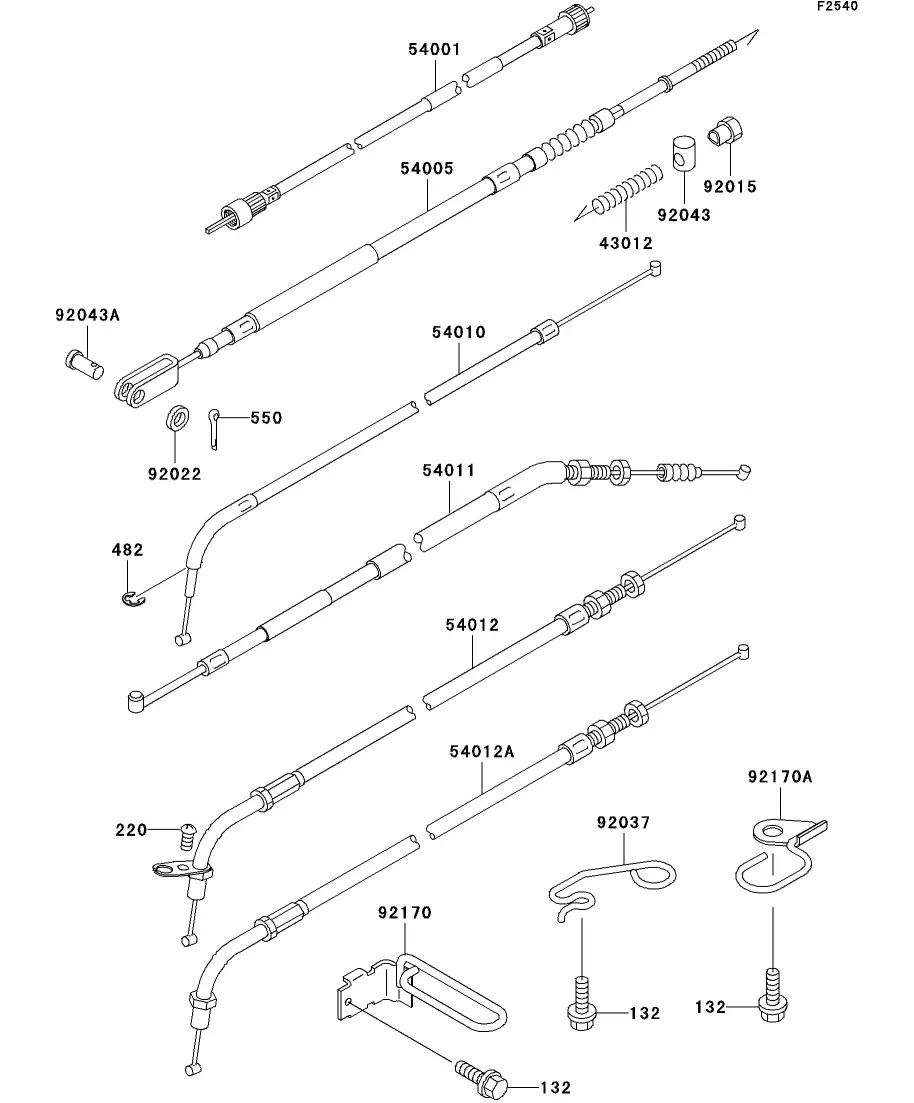 F2540

54001

54005

92015

92043

43012

92043A

54010

550

92022

54011

482

54012

54012A

92170A

220

92037

92170

132

132

132