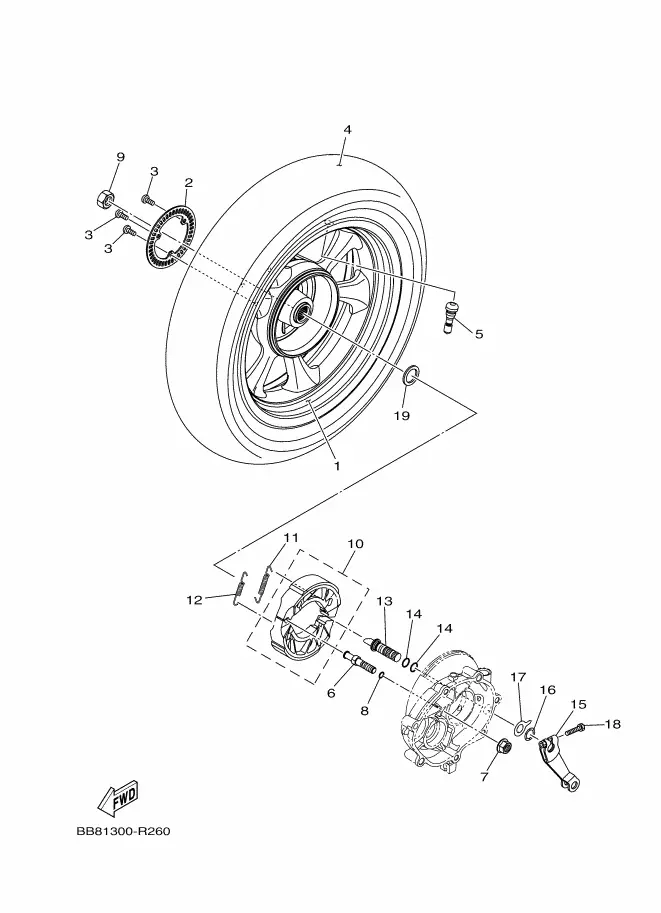 4
9
3
2
3
3
5
19
1
11
10
12
13
14
14
6
8
17
16
15
18
7
FWD
BB81300-R260