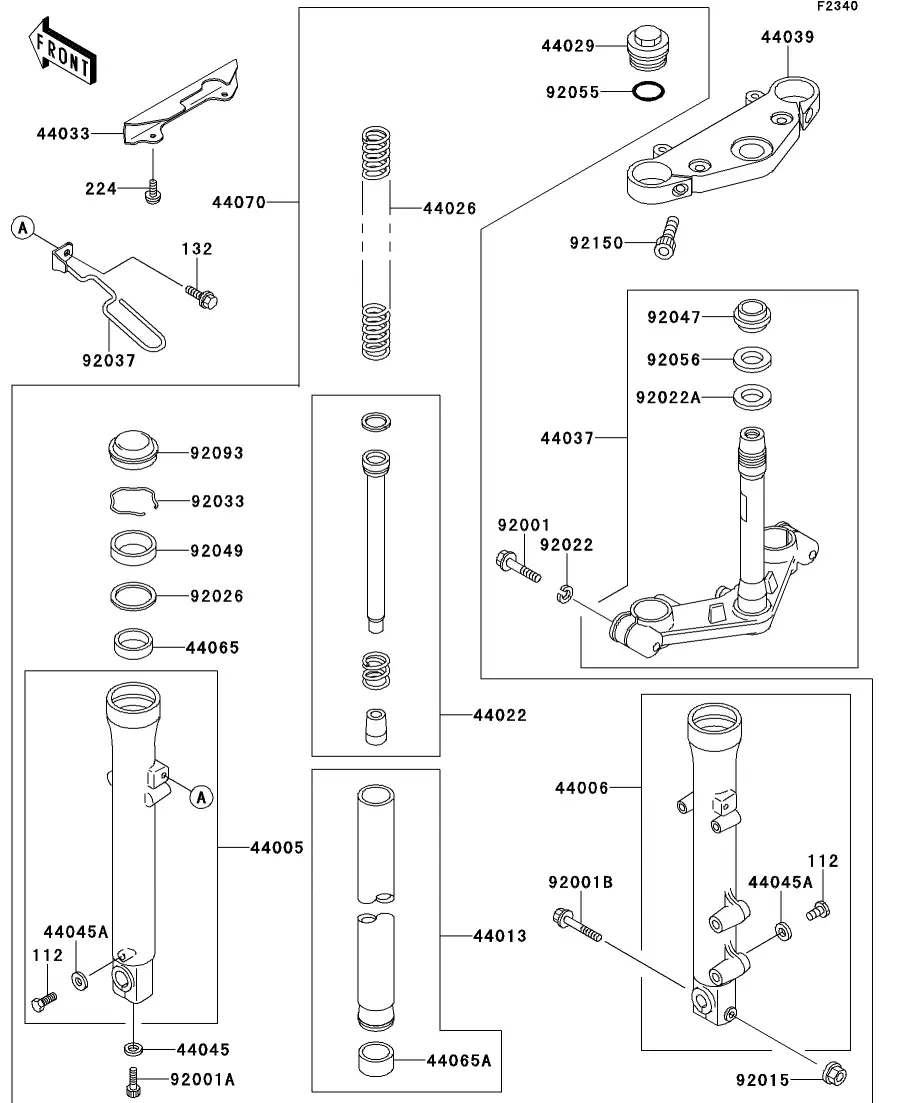 F2340

FRONT

44033

224

A

132

92037

44070

44026

44029

92055

44039

92150

92047

92056

92022A

44037

92001

92022

92093

92033

92049

92026

44065

A

44005

44045A

112

44045

92001A

44022

44013

44065A

44006

92001B

44045A

112

92015