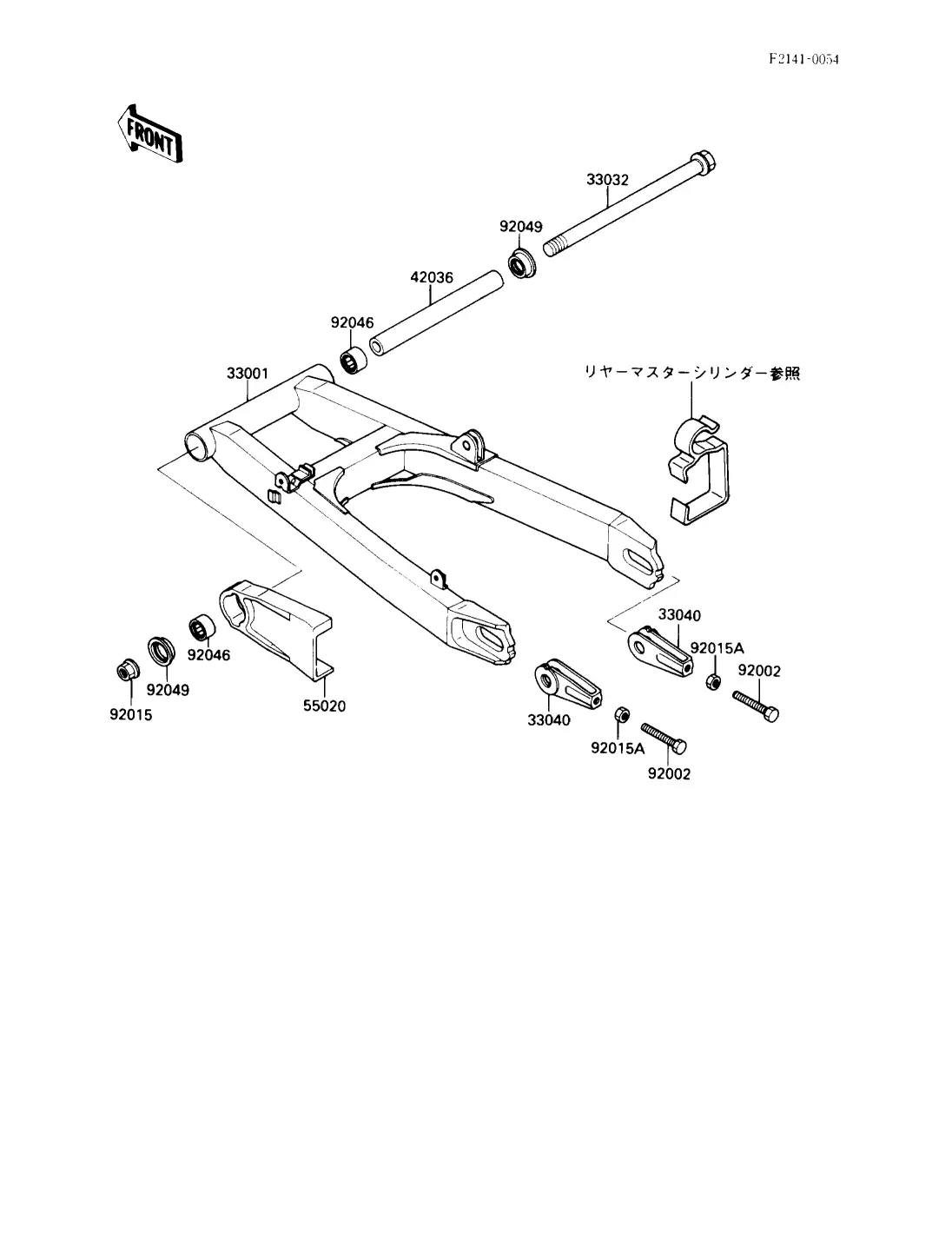 F2141-0054

FRONT

33032

92049

42036

92046

33001

リヤーマスターシリンダー参照

33040

92015A

92002

92046

92049

92015

55020

33040

92015A

92002