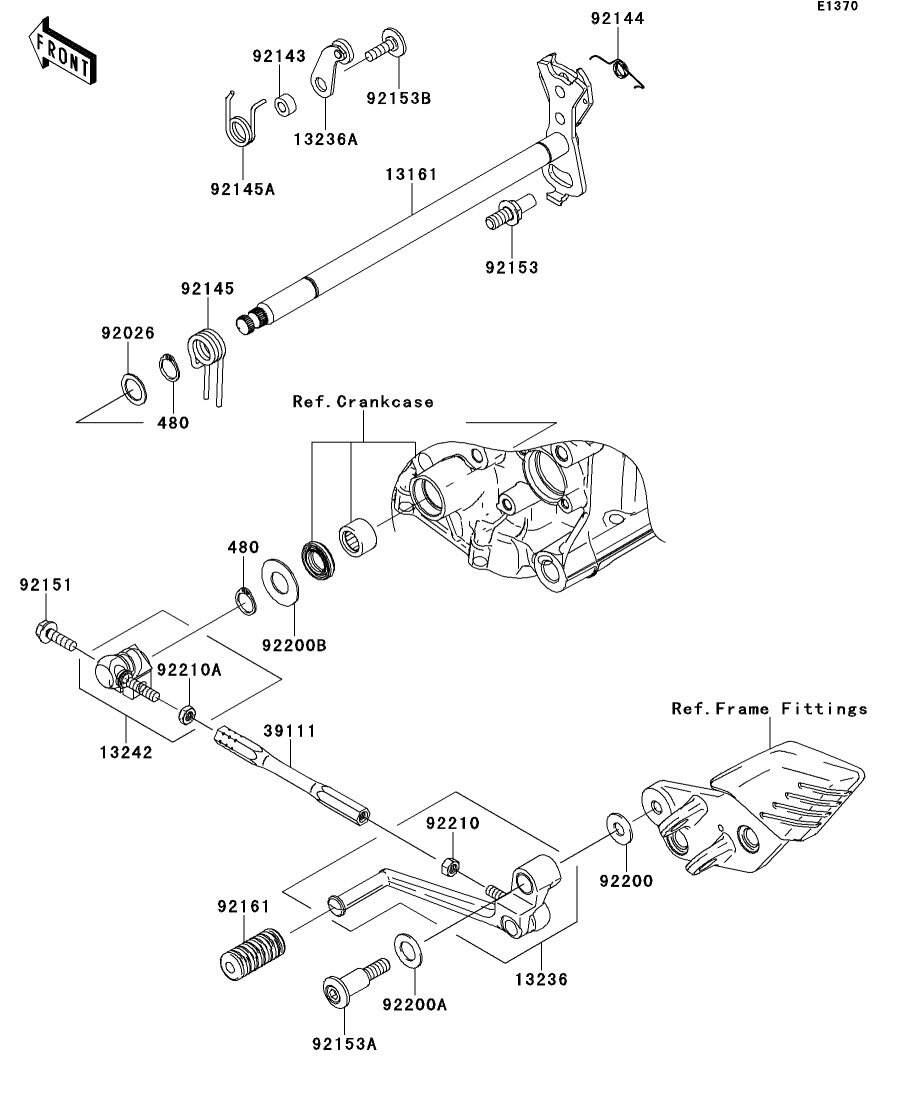 E1370

FRONT

92144
92143
92153B
13236A
92145A
13161
92153
92145
92026
480
Ref.Crankcase
480
92151
92200B
92210A
13242
39111
Ref.Frame Fittings
92210
92200
92161
13236
92200A
92153A