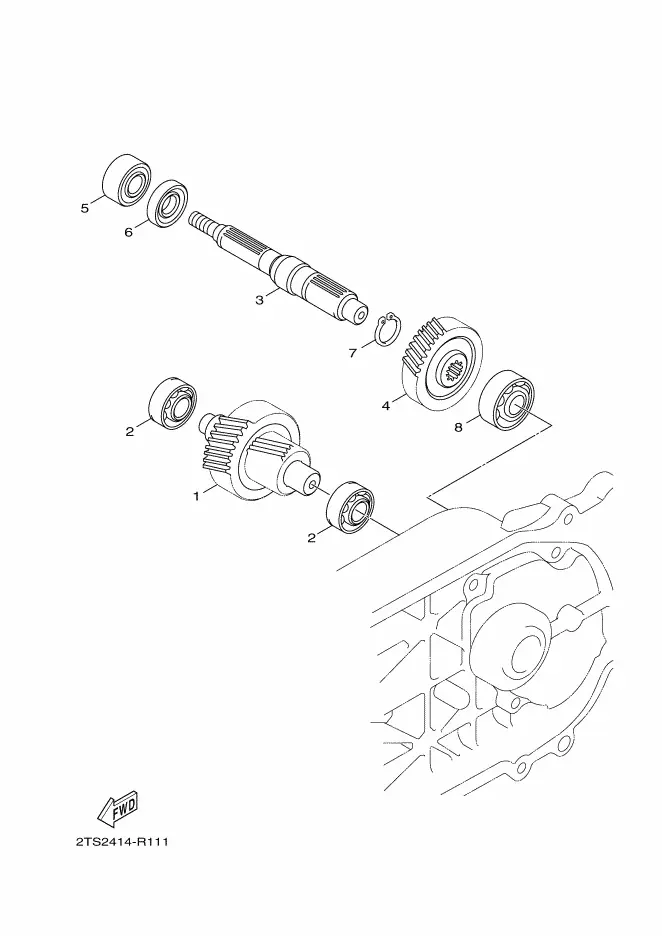 5
6
3
7
4
8
2
1
2
FWD
2TS2414-R111