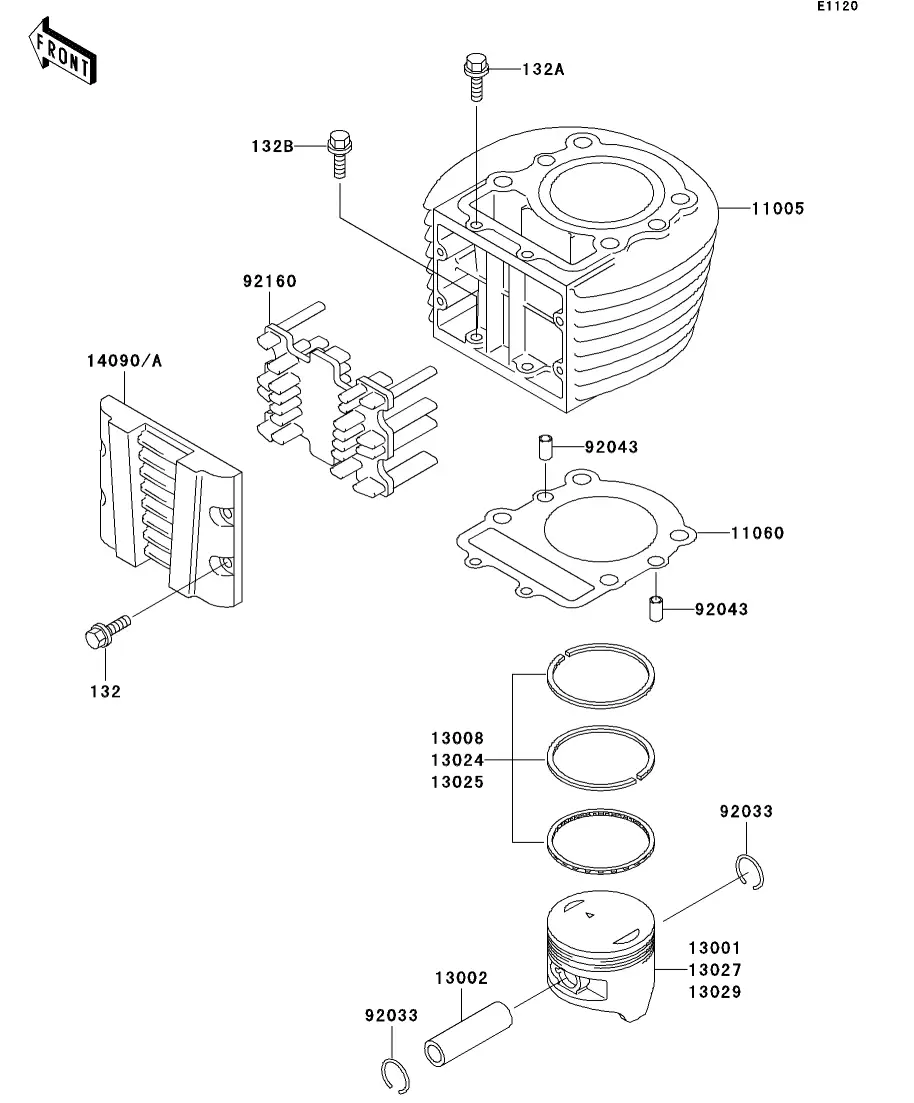 E1120

FRONT

132A

132B

11005

92160

14090/A

92043

11060

92043

132

13008
13024
13025

92033

13001
13027
13029

13002

92033