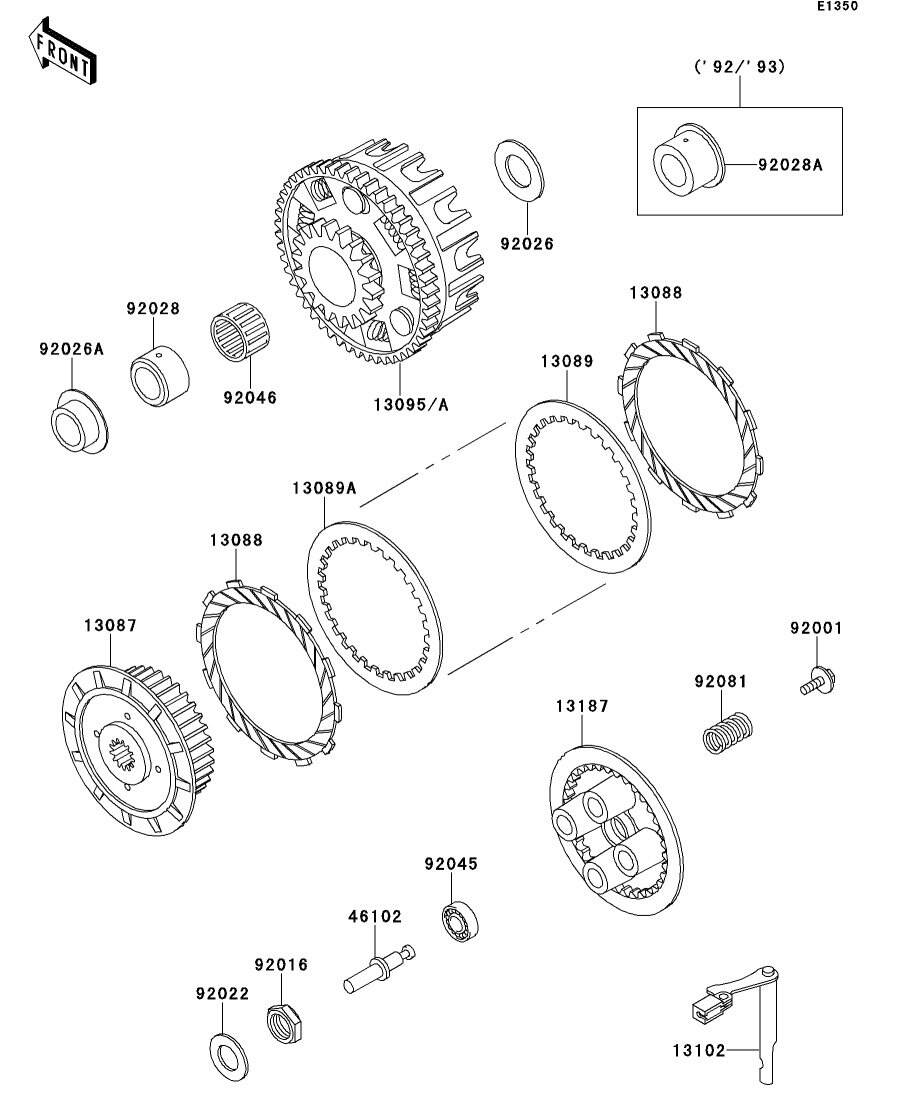 E1350

FRONT

('92/'93)

92028A

92026

13088

92028

92026A

92046

13095/A

13089

13089A

13088

13087

92001

92081

13187

92045

46102

92016

92022

13102