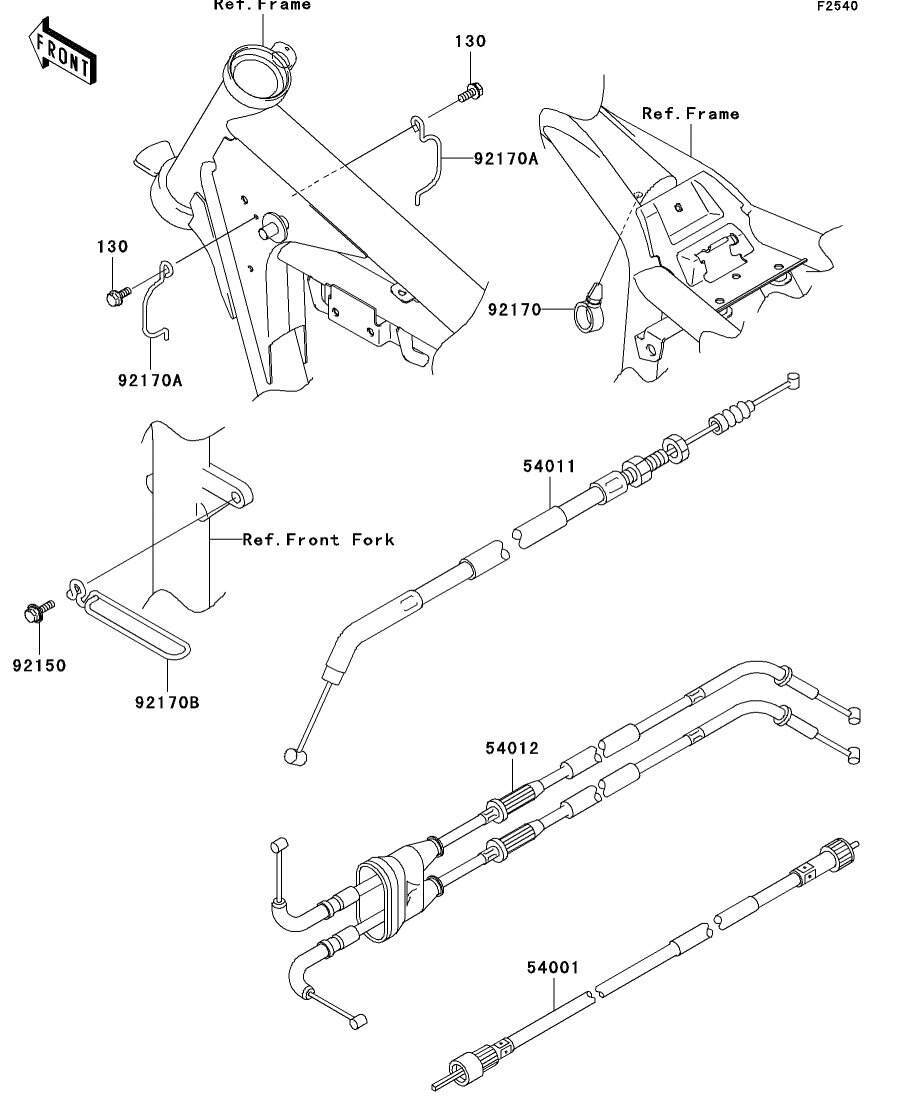 Ref.Frame
F2540
FRONT
130
92170A
Ref.Frame
130
92170
92170A
54011
Ref.Front Fork
92150
92170B
54012
54001