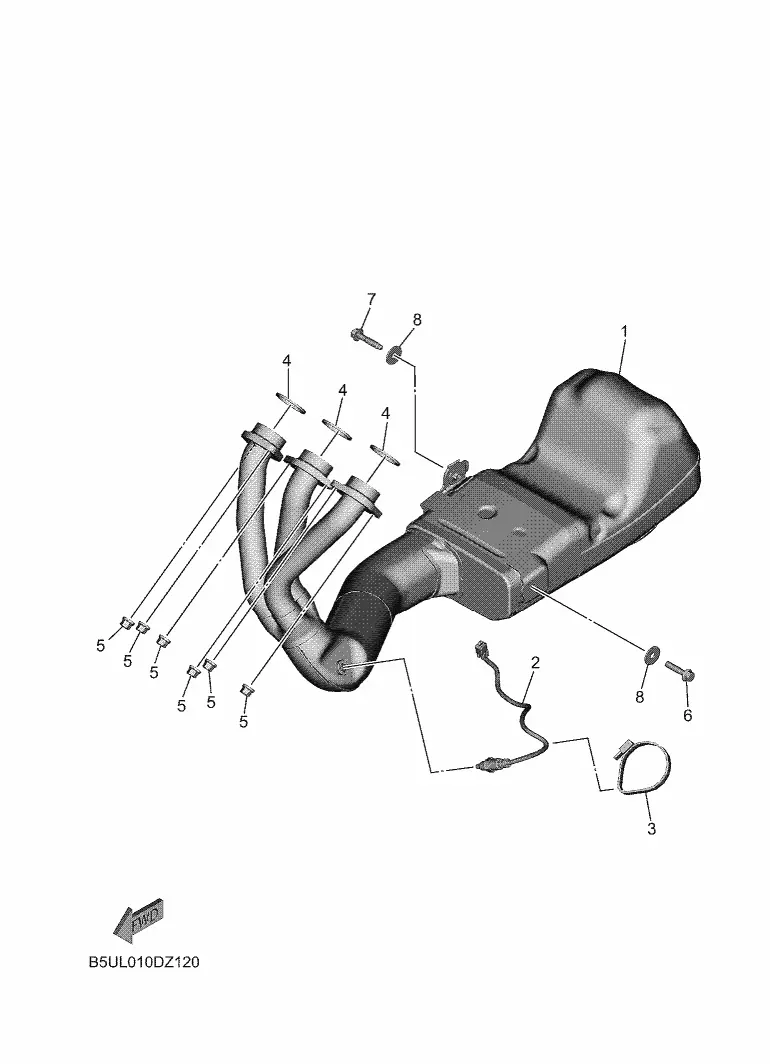 7
8
1
4
4
4
5
5
5
5
5
5
2
8
6
3
FWD
B5UL010DZ120