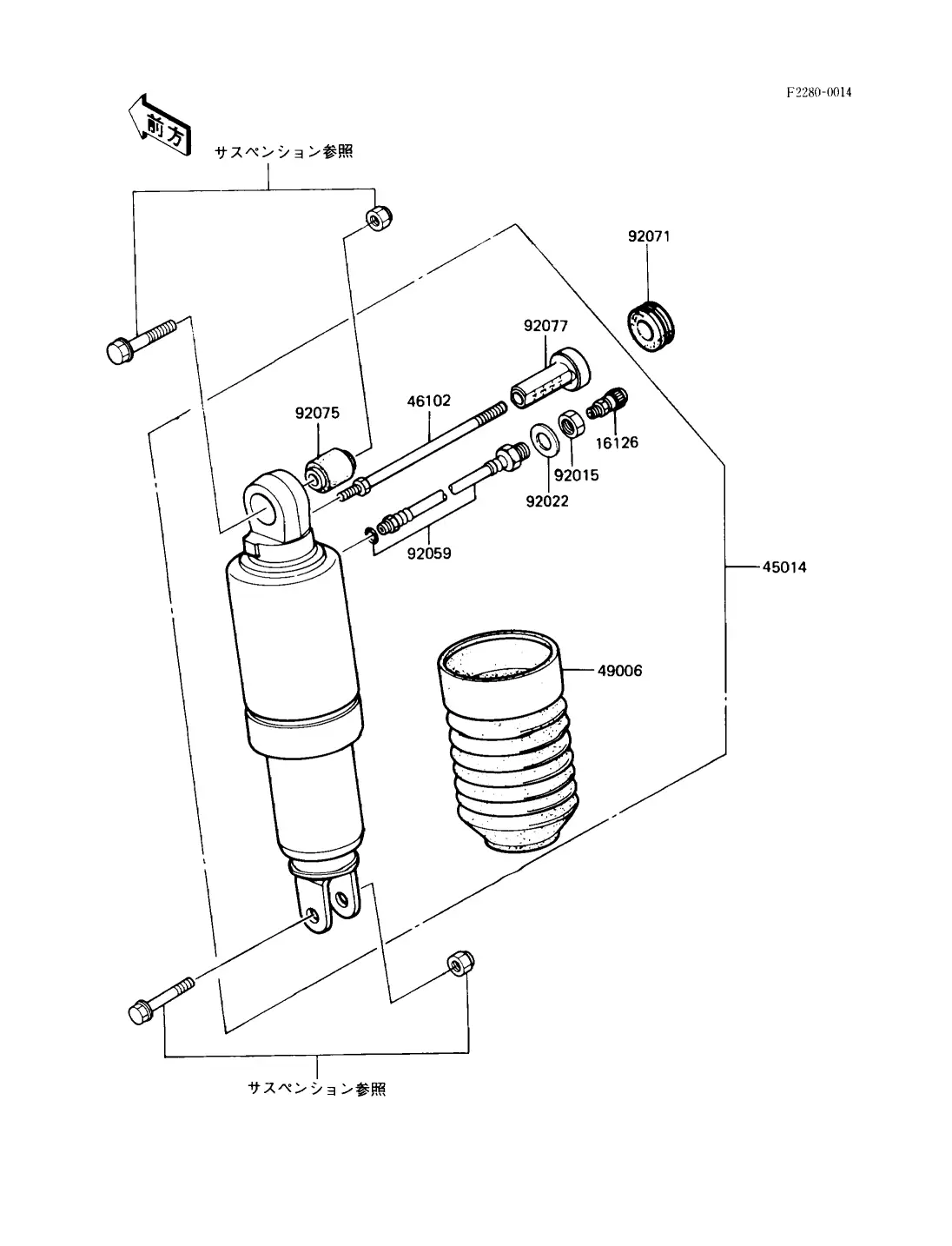 F2280-0014

前方

サスペンション参照

92071

92077

92075

46102

16126

92015

92022

92059

45014

49006

サスペンション参照