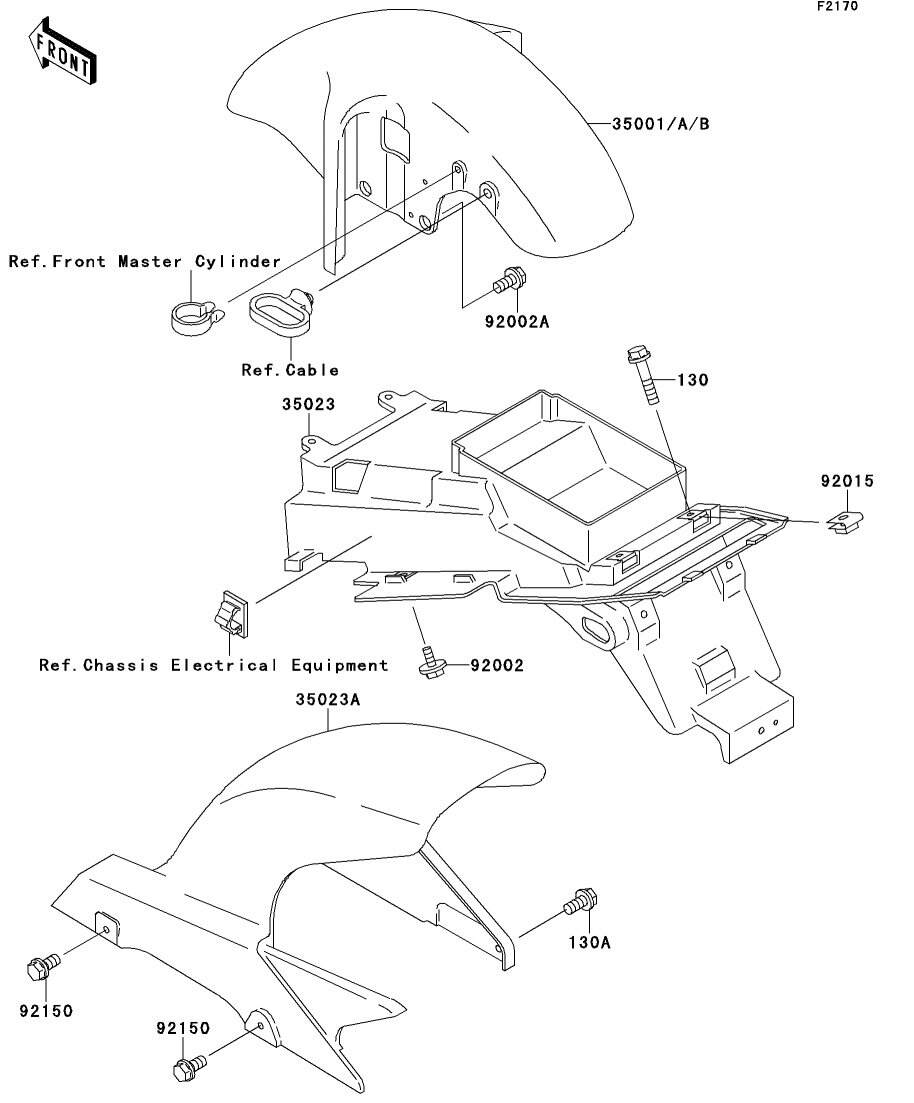 F2170

FRONT

35001/A/B

Ref.Front Master Cylinder

92002A

Ref.Cable

130

35023

92015

Ref.Chassis Electrical Equipment

92002

35023A

130A

92150

92150