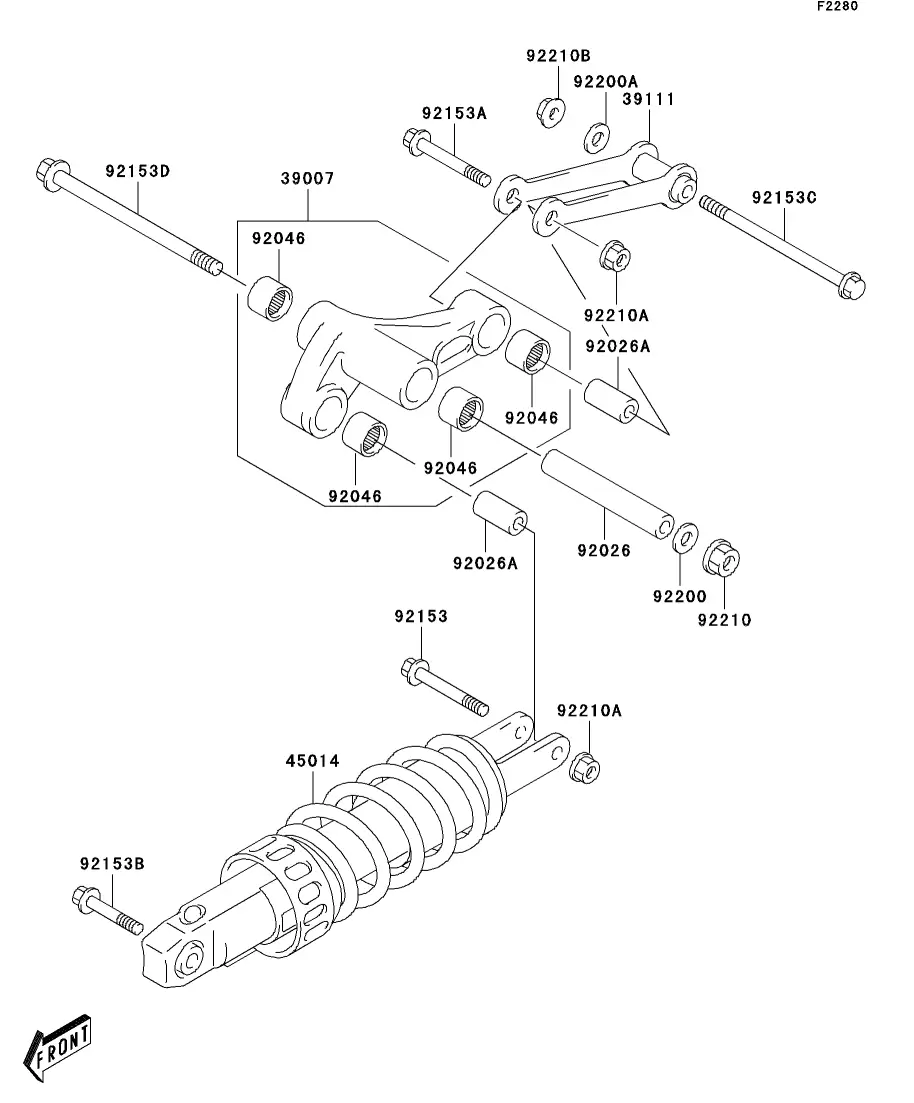 F2280

92210B
92200A
39111
92153A
92153D
39007
92153C
92046
92210A
92026A
92046
92046
92046
92026A
92026
92200
92210
92153
92210A
45014
92153B
FRONT