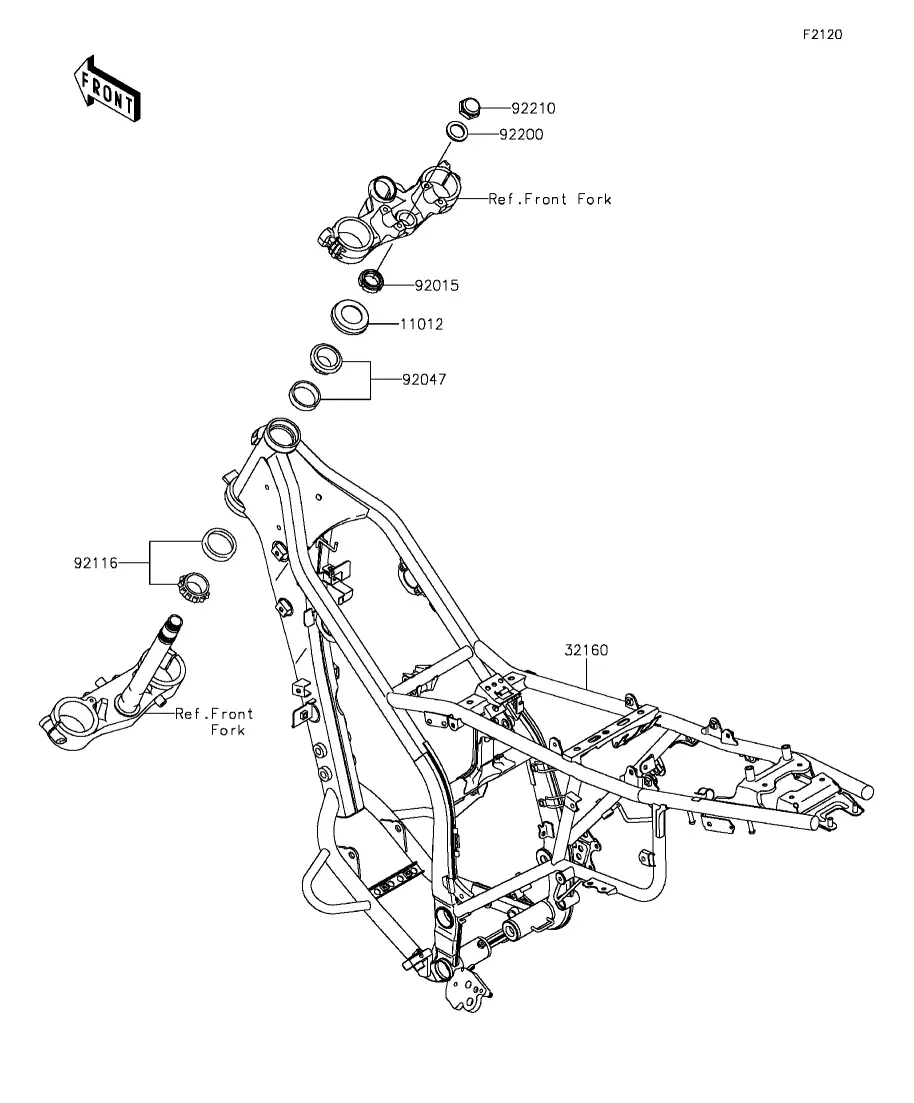 F2120

FRONT

92210
92200
Ref.Front Fork
92015
11012
92047
92116
32160
Ref.Front Fork