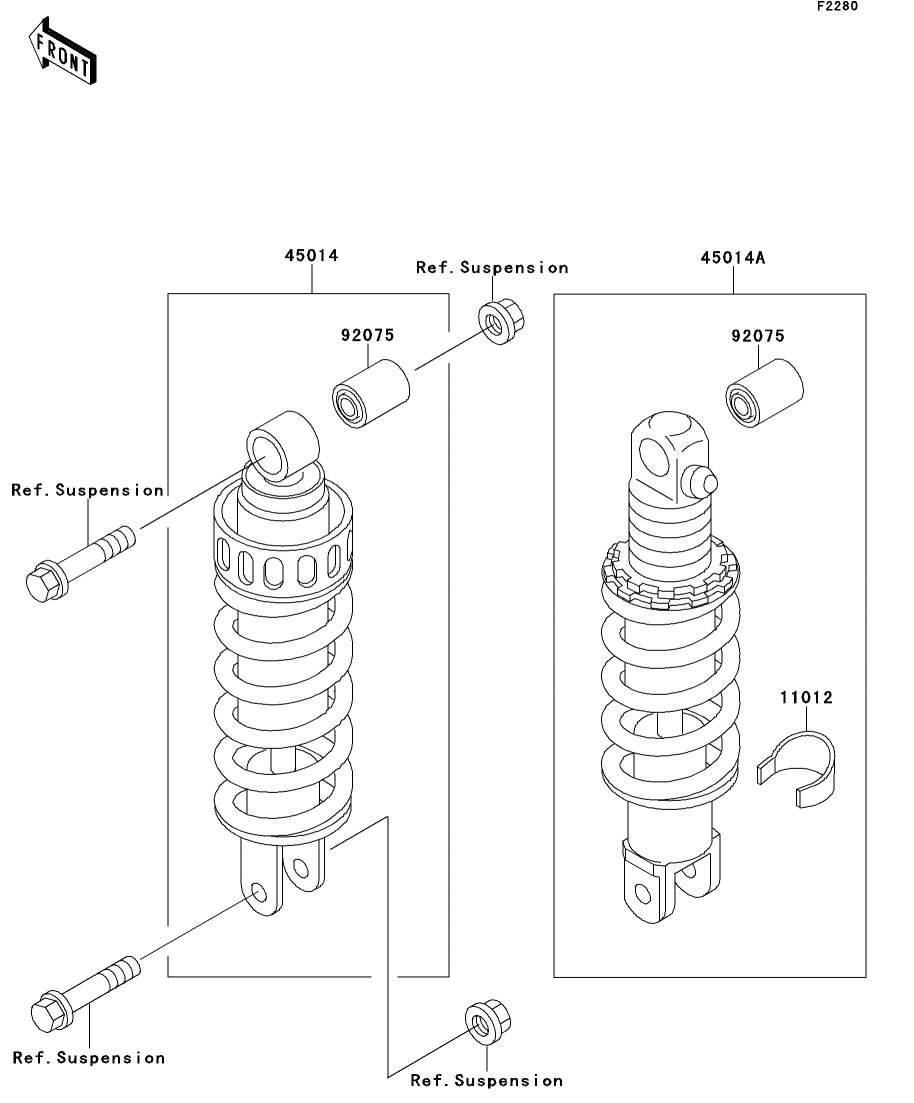 F2280

FRONT

45014

Ref.Suspension

45014A

92075

92075

Ref.Suspension

11012

Ref.Suspension

Ref.Suspension