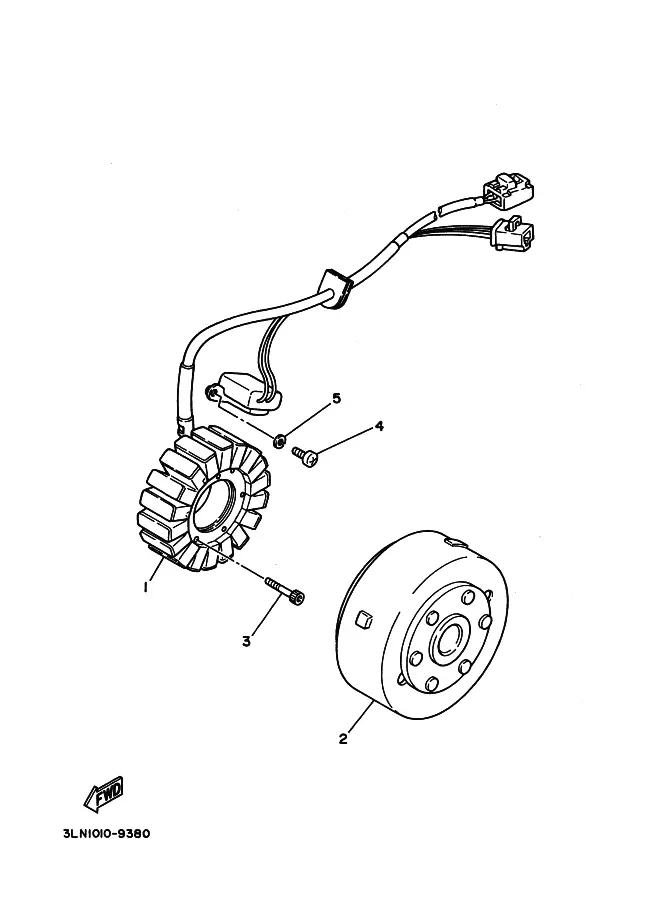 5
4
1
3
2
FWD
3LN1010-9380