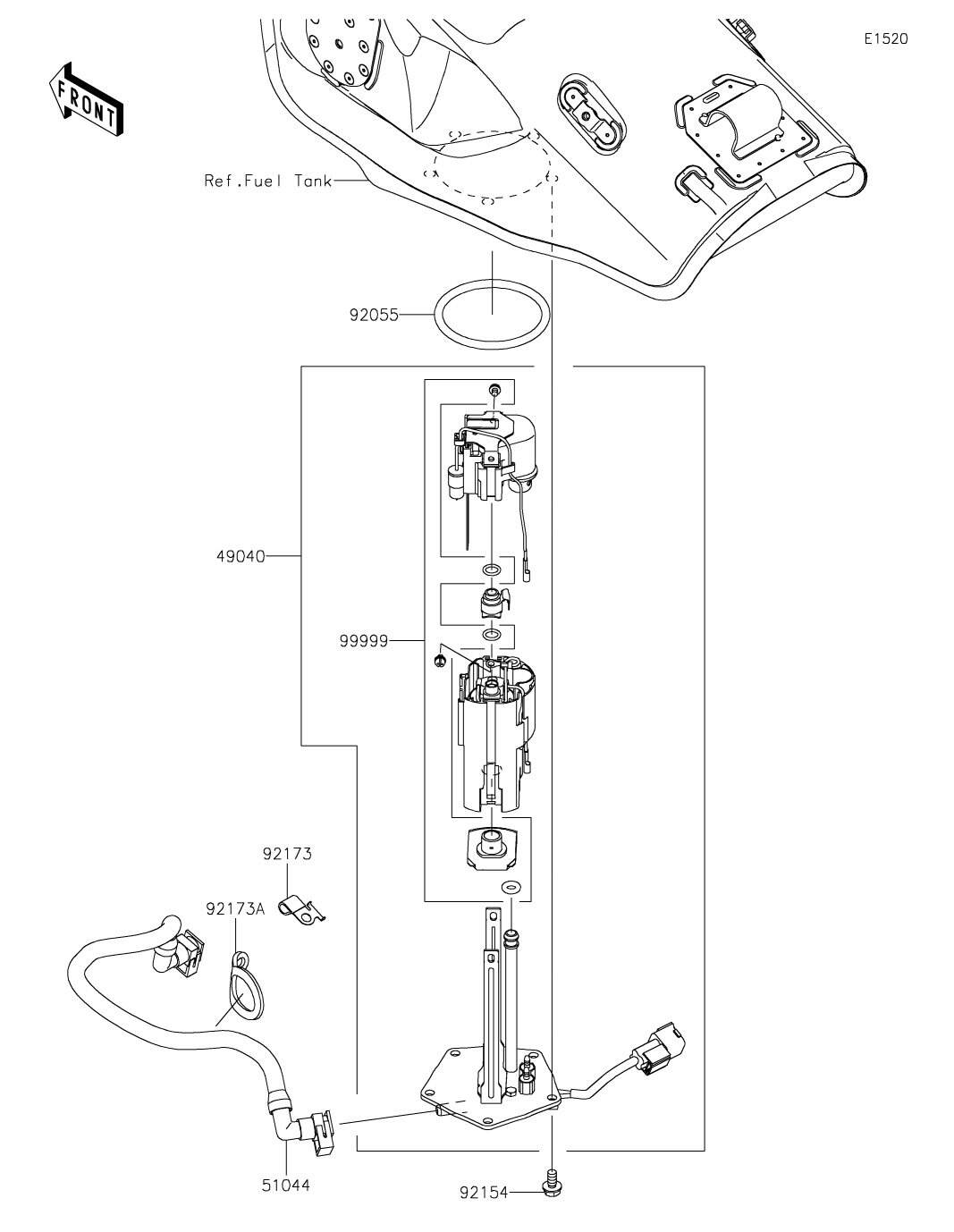 E1520

FRONT

Ref.Fuel Tank

92055

49040

99999

92173

92173A

51044

92154