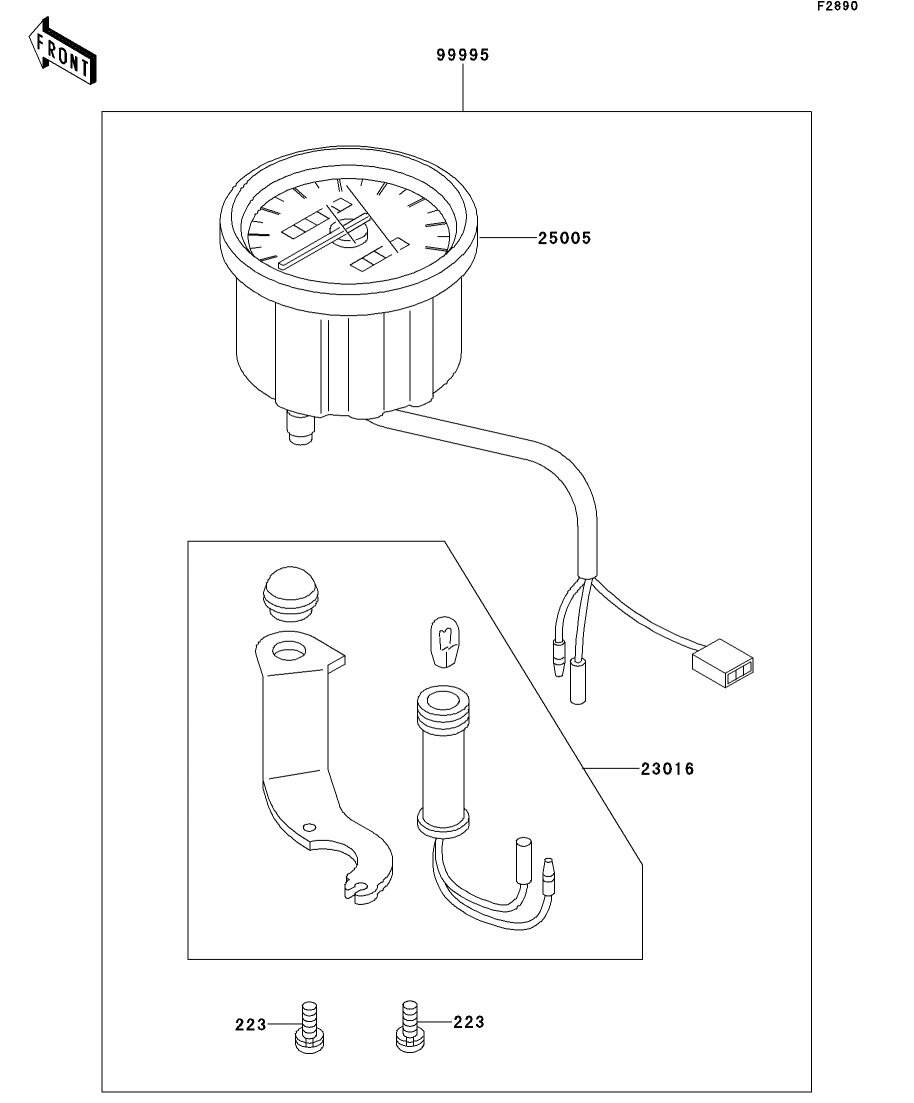 F2890

FRONT

99995

25005

23016

223

223