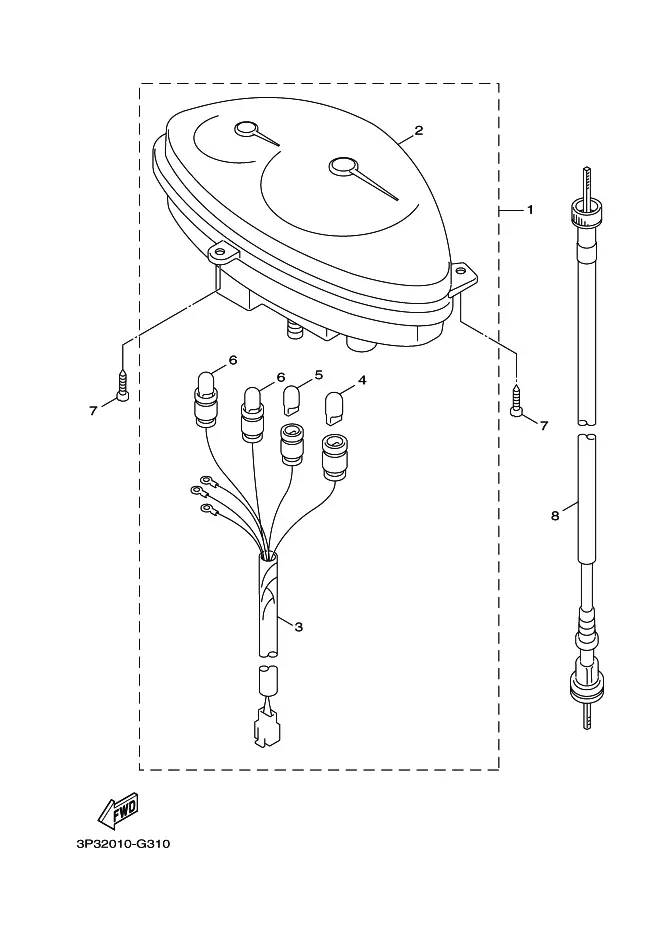 2
1
6
6
5
4
7
7
8
3
FWD
3P32010-G310