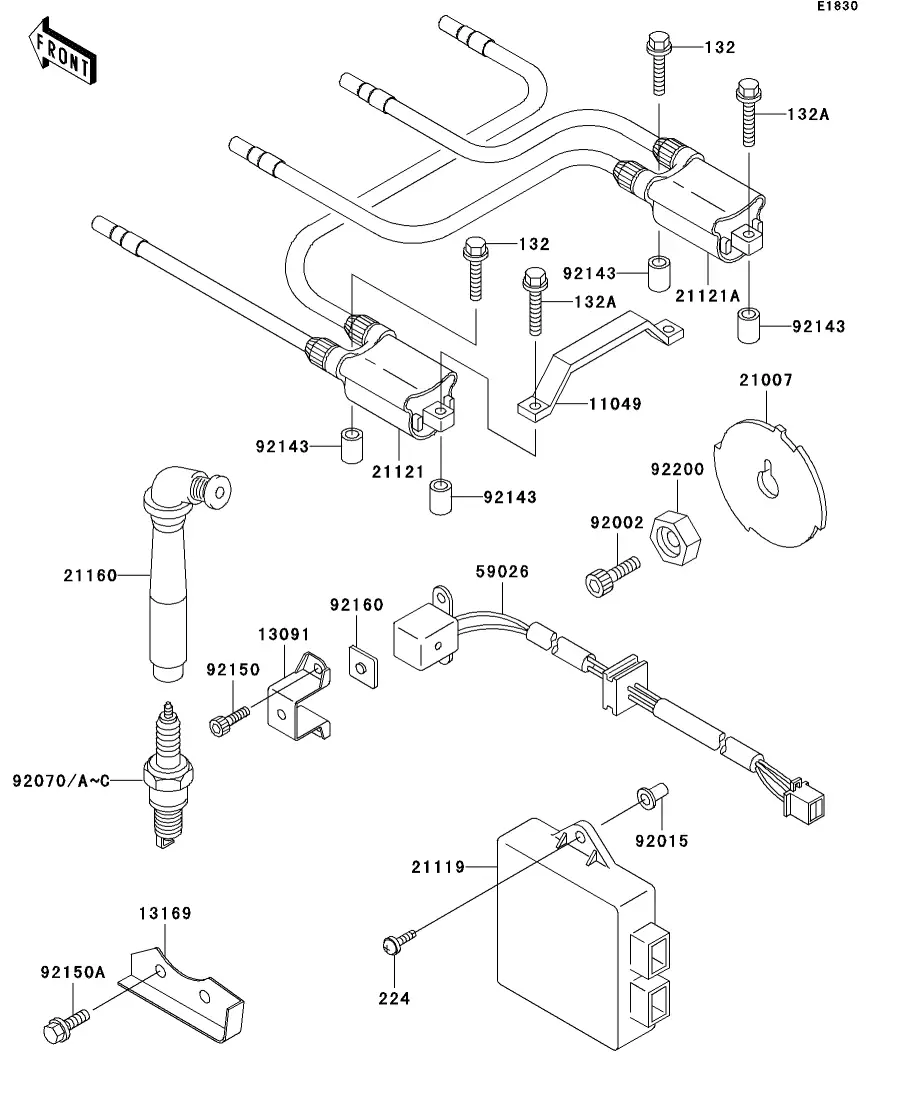 E1830

FRONT

132

132A

132

92143

21121A

132A

92143

21007

11049

92143

21121

92143

92200

92002

21160

59026

92160

13091

92150

92070/A~C

92015

21119

13169

92150A

224