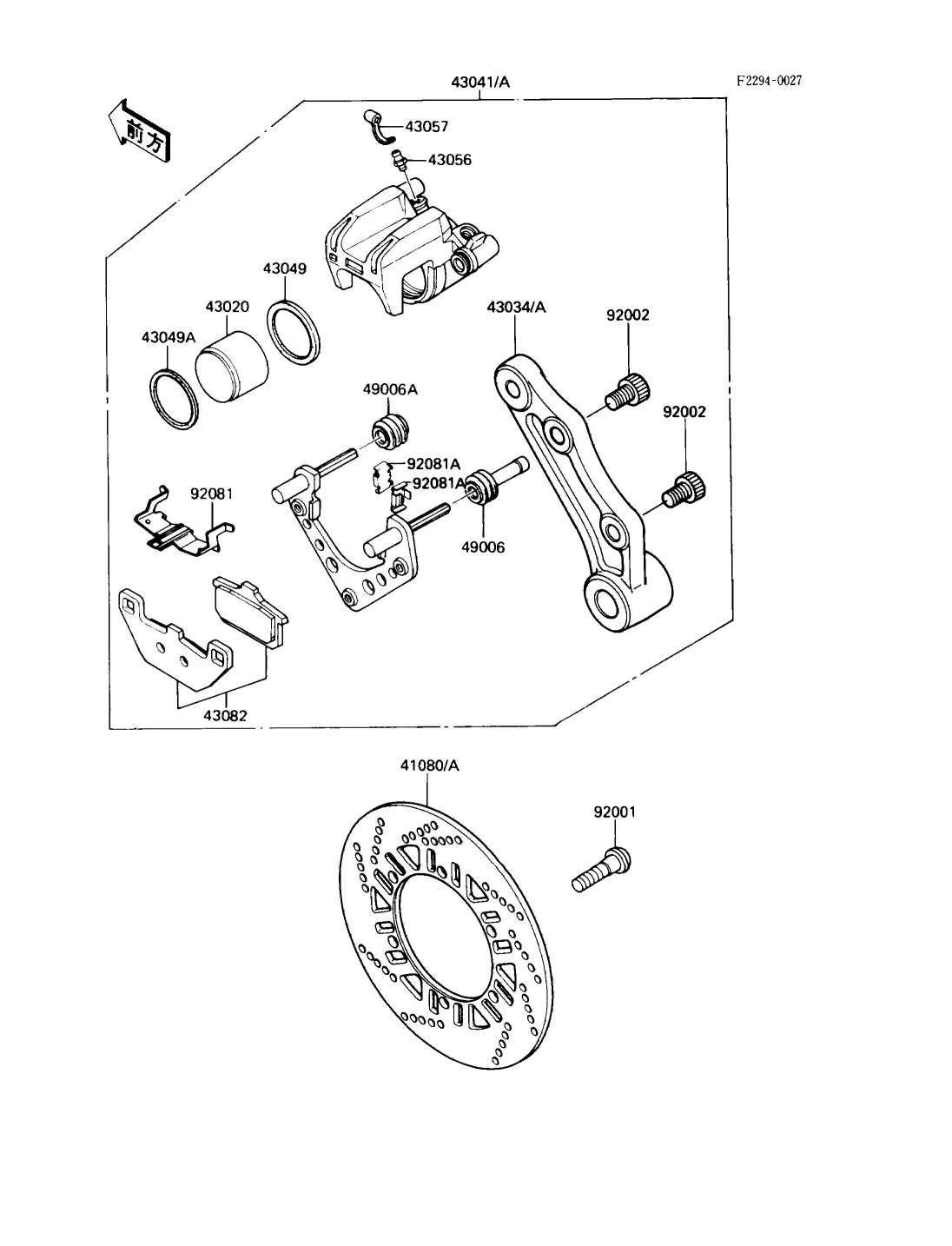 43041/A

F2294-0027

前方

43057

43056

43049

43020

43049A

43034/A

92002

92002

49006A

92081A

92081A

92081

49006

43082

41080/A

92001