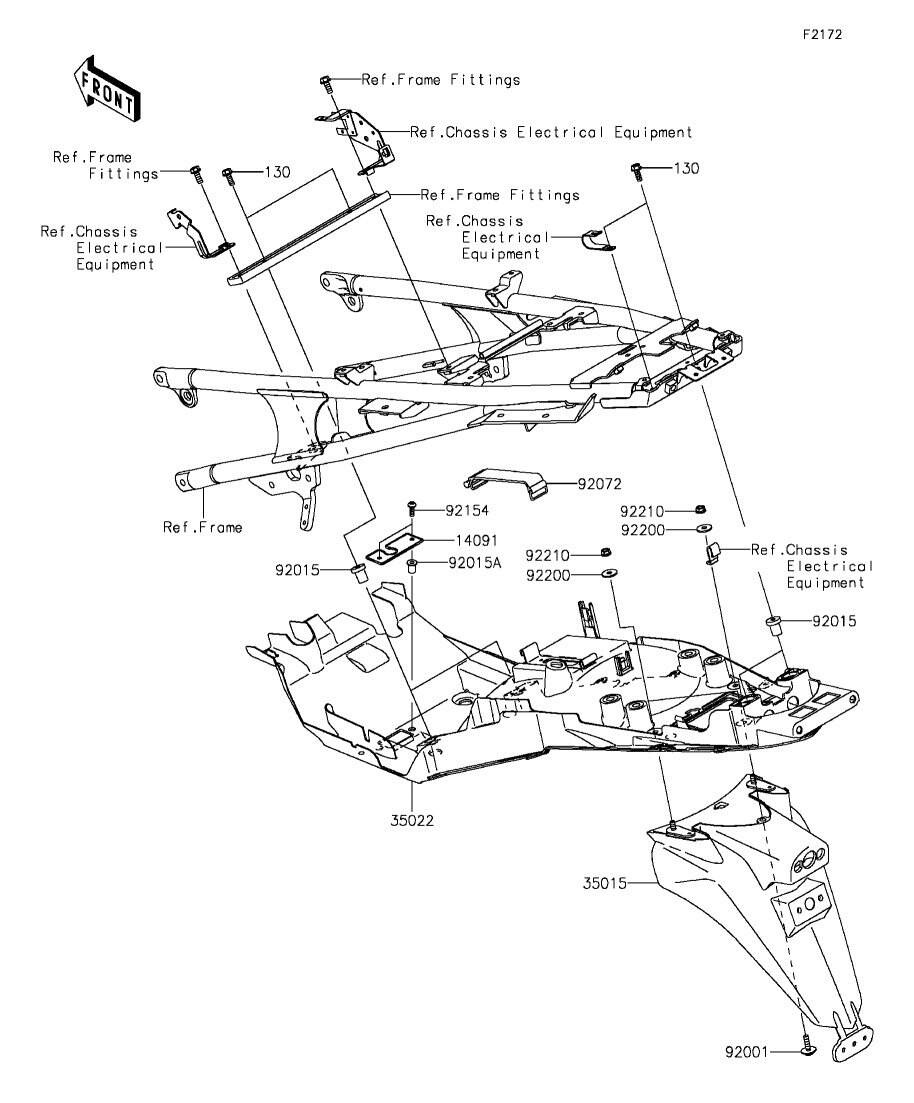 F2172

FRONT

Ref.Frame Fittings

Ref.Chassis Electrical Equipment

Ref.Frame Fittings

130

Ref.Frame Fittings

130

Ref.Chassis Electrical Equipment

Ref.Chassis Electrical Equipment

Ref.Frame

92072

92154

14091

92015

92015A

92210

92200

92210

92200

Ref.Chassis Electrical Equipment

92015

35022

35015

92001