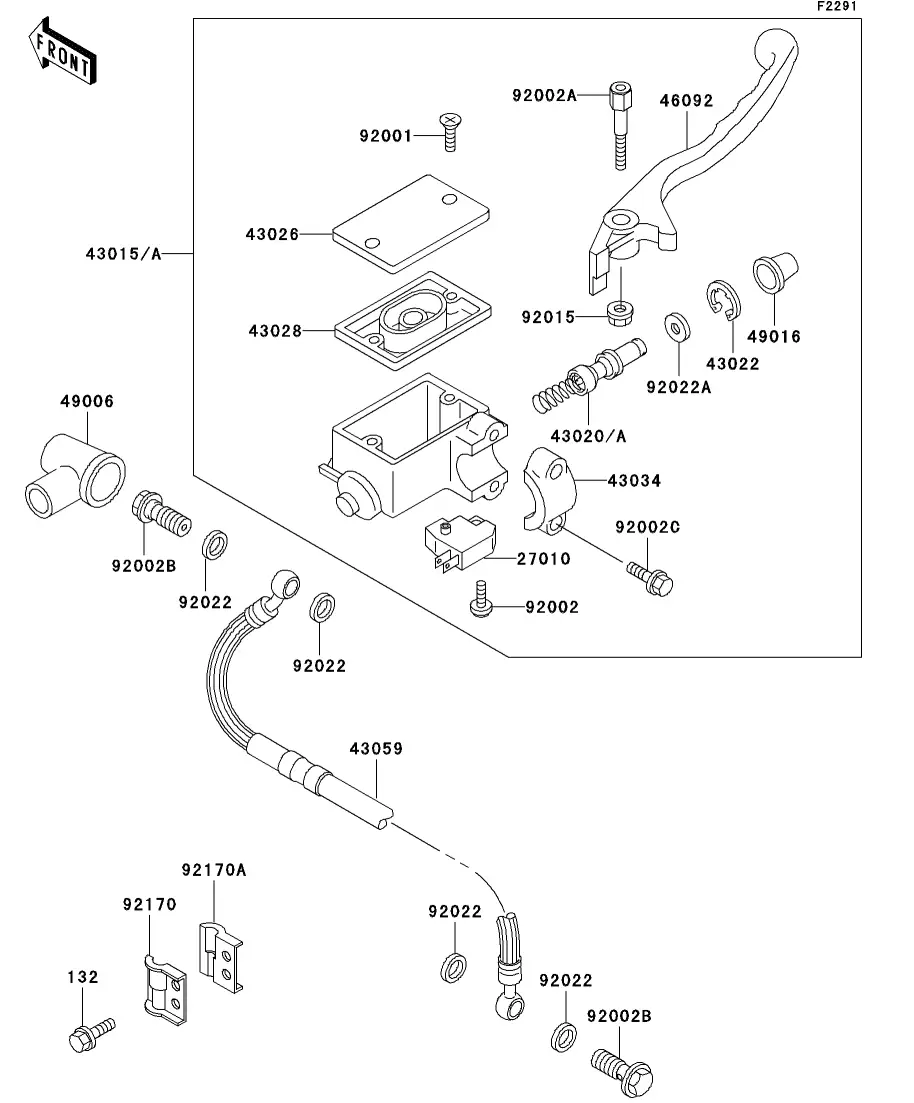 F2291

FRONT

92002A
46092
92001
43026
43015/A
43028
92015
49016
43022
92022A
43020/A
49006
43034
92002C
92002B
27010
92022
92002
92022
43059
92170A
92170
92022
132
92022
92002B