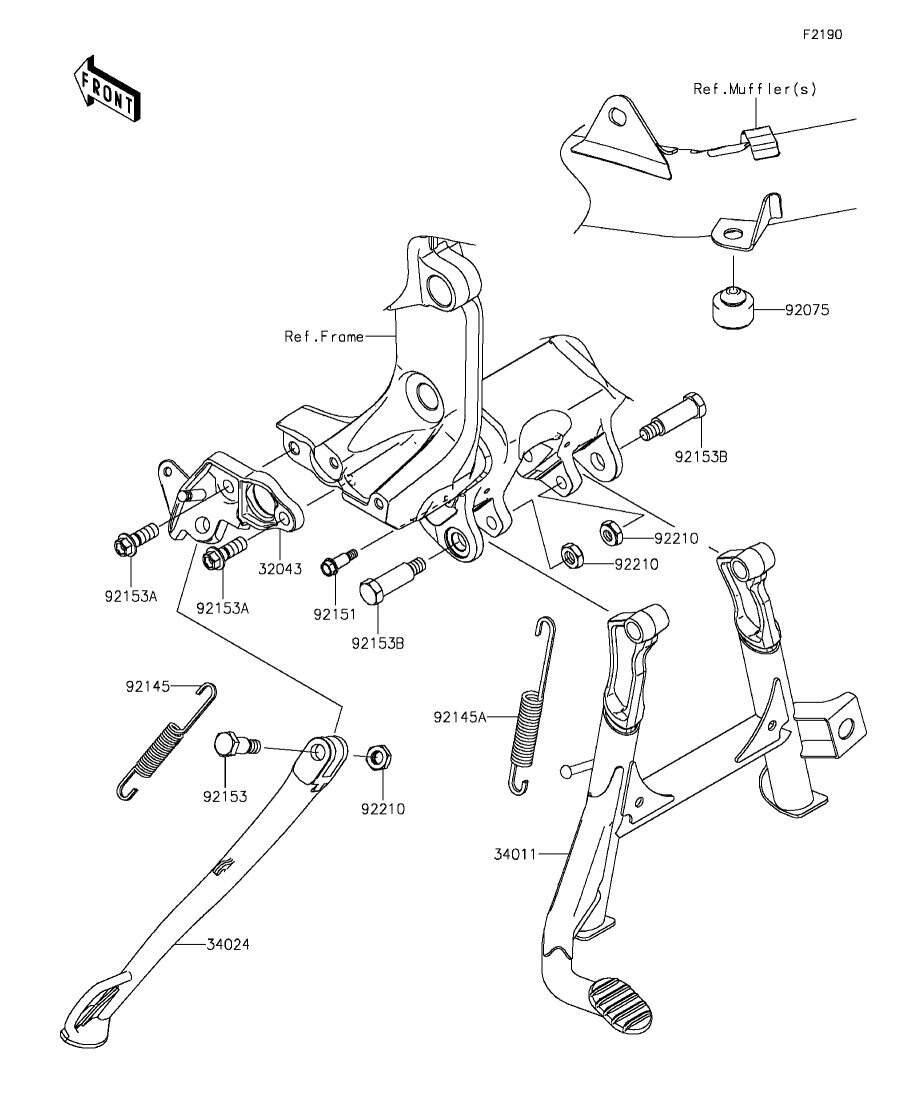 F2190

FRONT

Ref.Muffler(s)

92075

Ref.Frame

92153B

92210

92210

32043

92153A

92153A

92151

92153B

92145

92145A

92153

92210

34011

34024