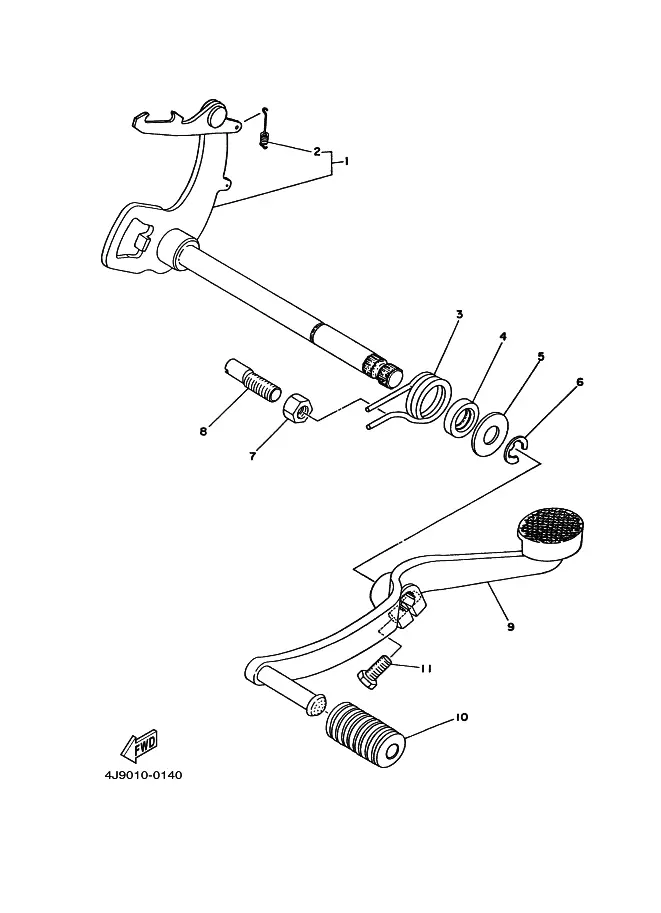 2
1
3
4
5
6
8
7
9
11
10
FWD
4J9010-0140