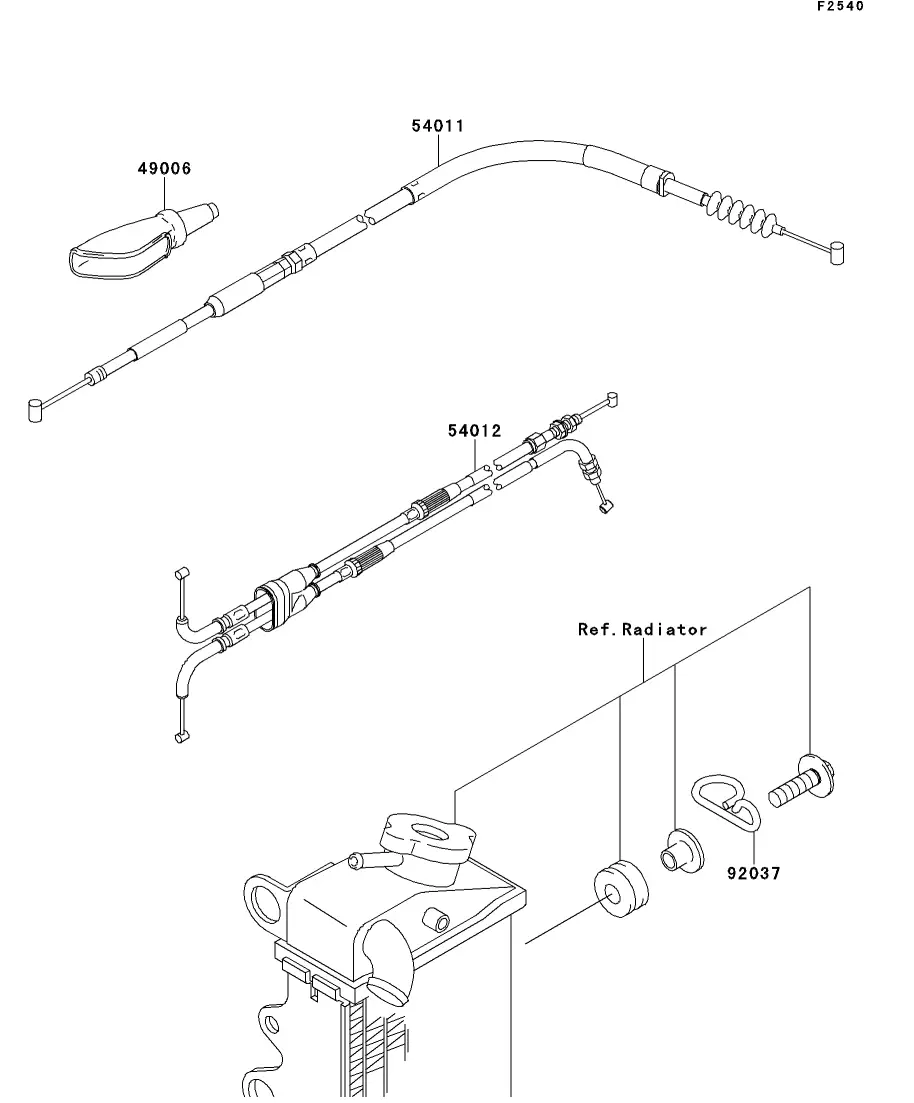 F2540

54011

49006

54012

Ref.Radiator

92037