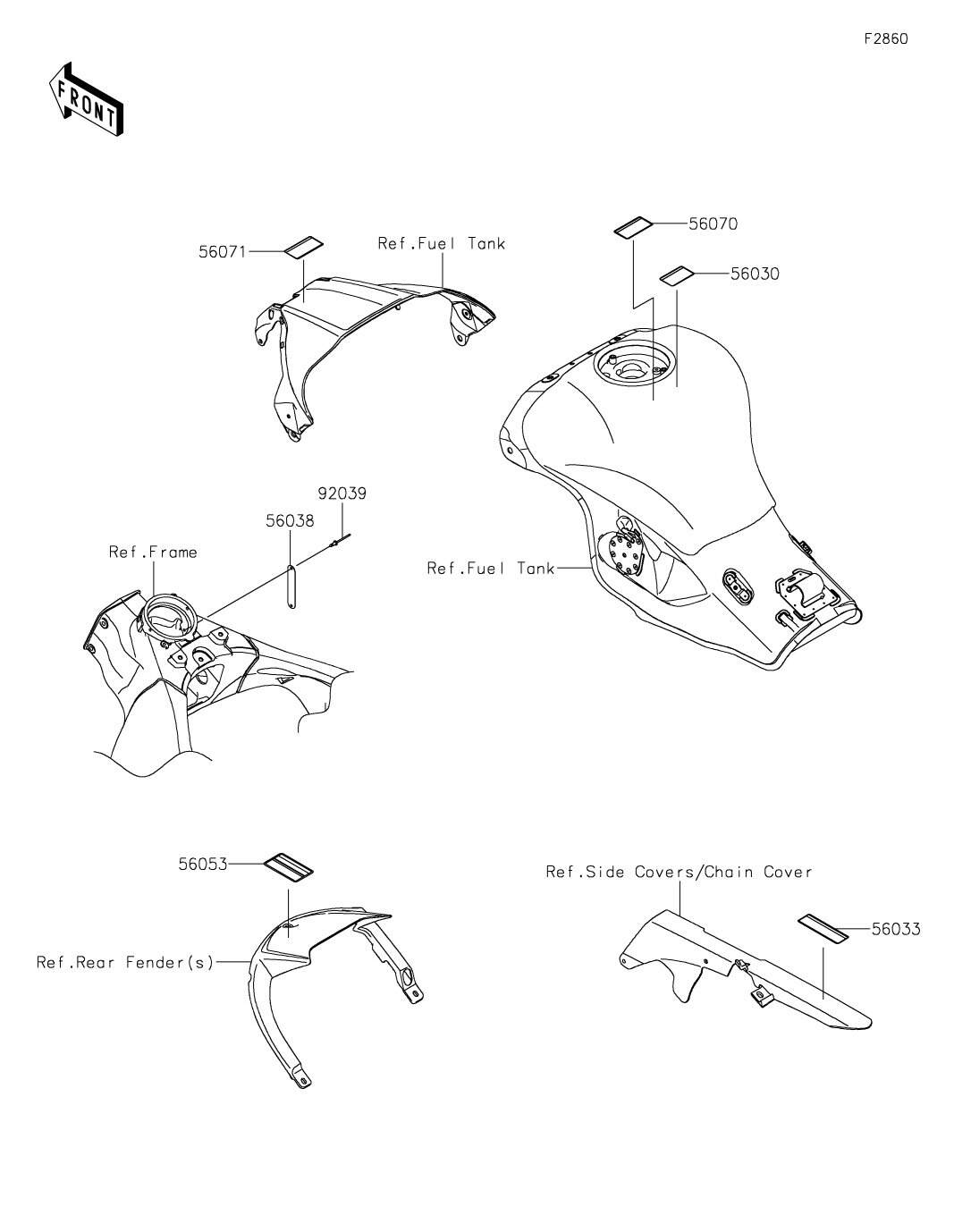 F2860

FRONT

56071

Ref.Fuel Tank

56070

56030

92039

56038

Ref.Frame

Ref.Fuel Tank

56053

Ref.Rear Fender(s)

Ref.Side Covers/Chain Cover

56033