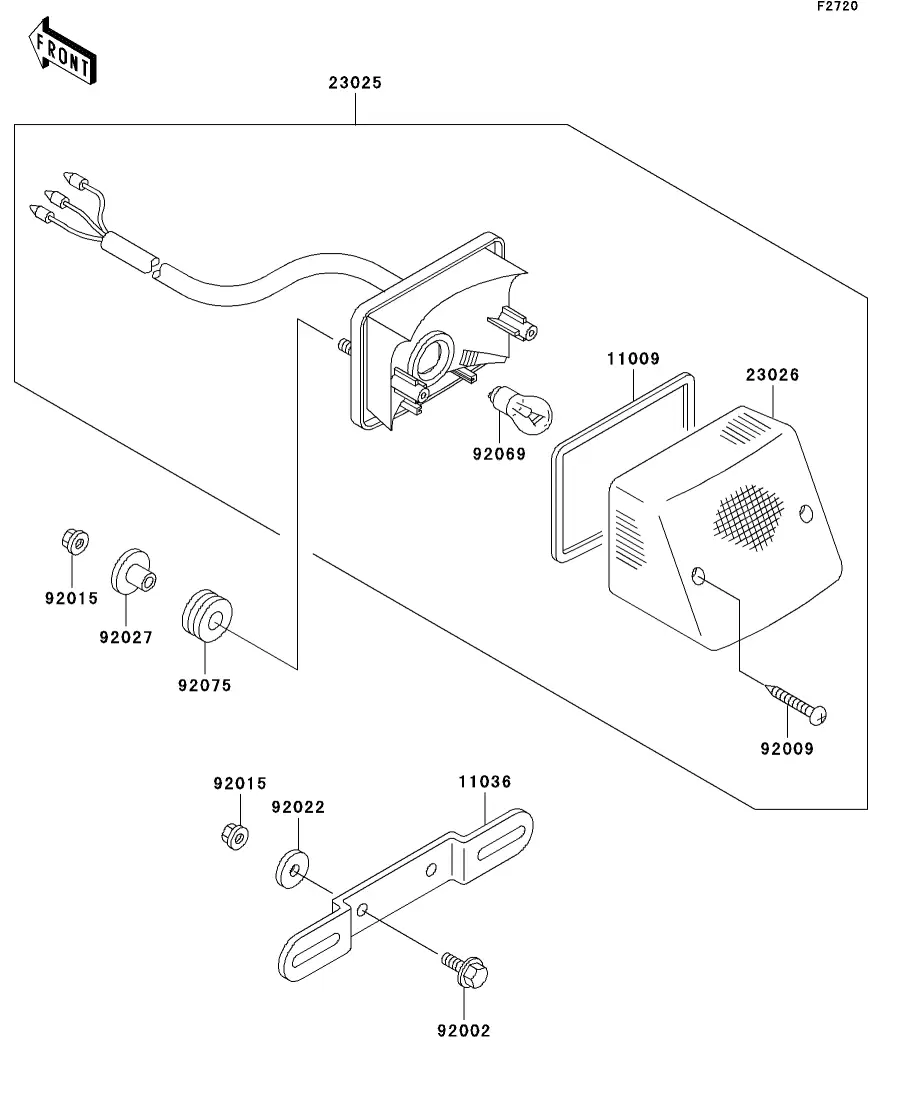 F2720

FRONT

23025

11009

23026

92069

92015

92027

92075

92009

92015

92022

11036

92002