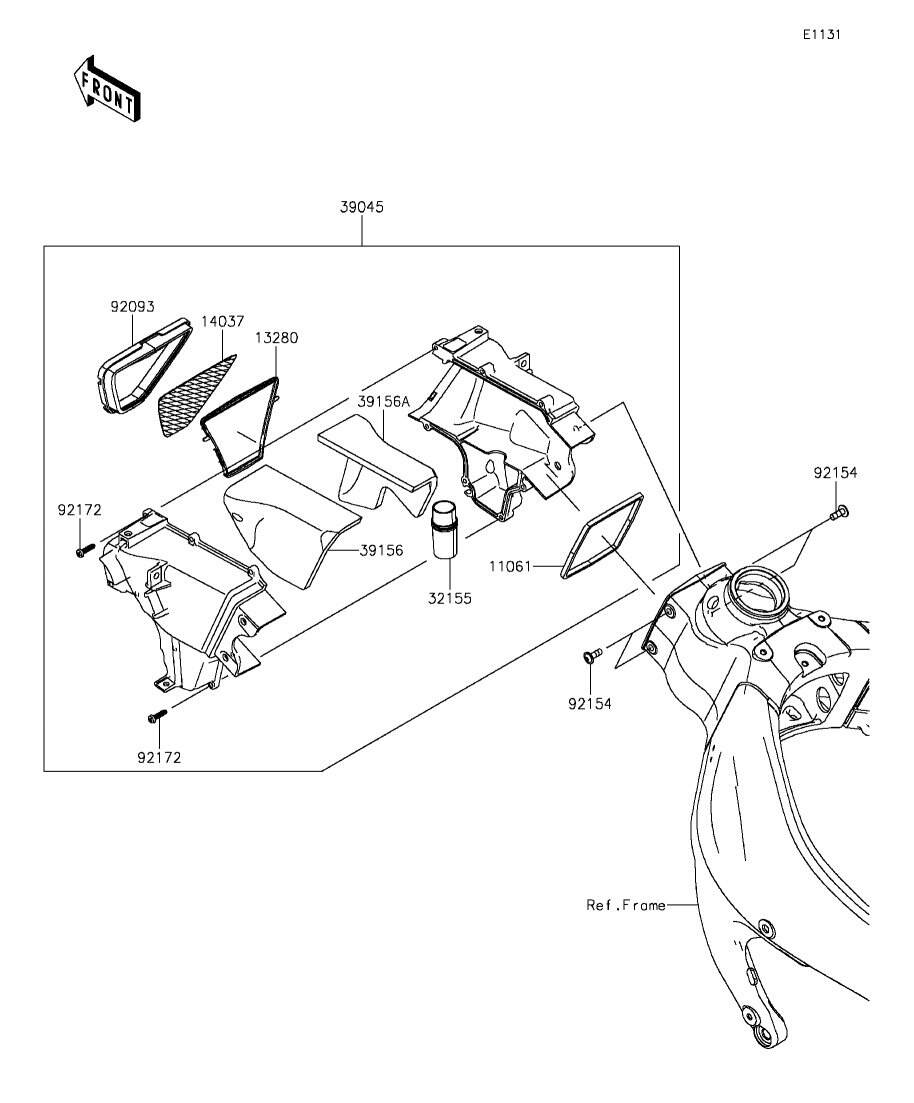 E1131

FRONT

39045

92093

14037

13280

39156A

92172

39156

32155

11061

92154

92154

92172

Ref.Frame