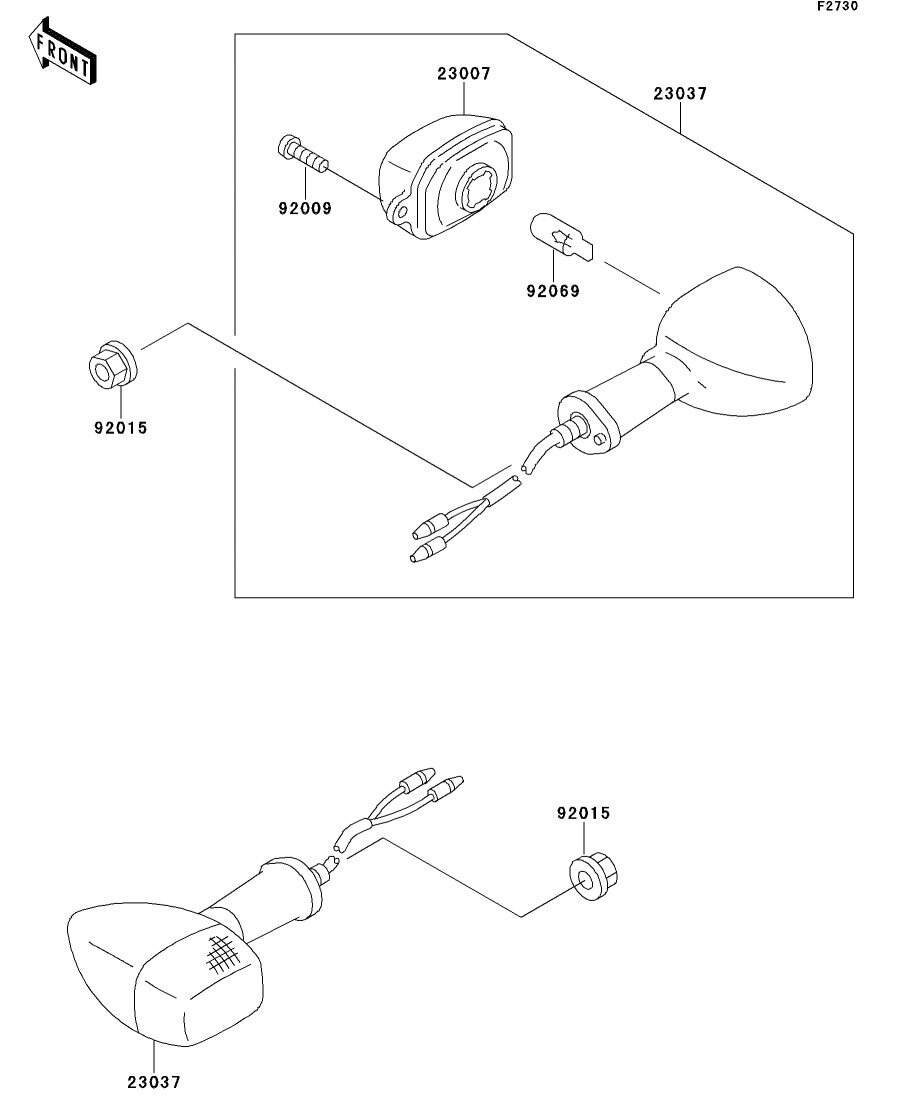 F2730

FRONT

23007

23037

92009

92069

92015

92015

23037