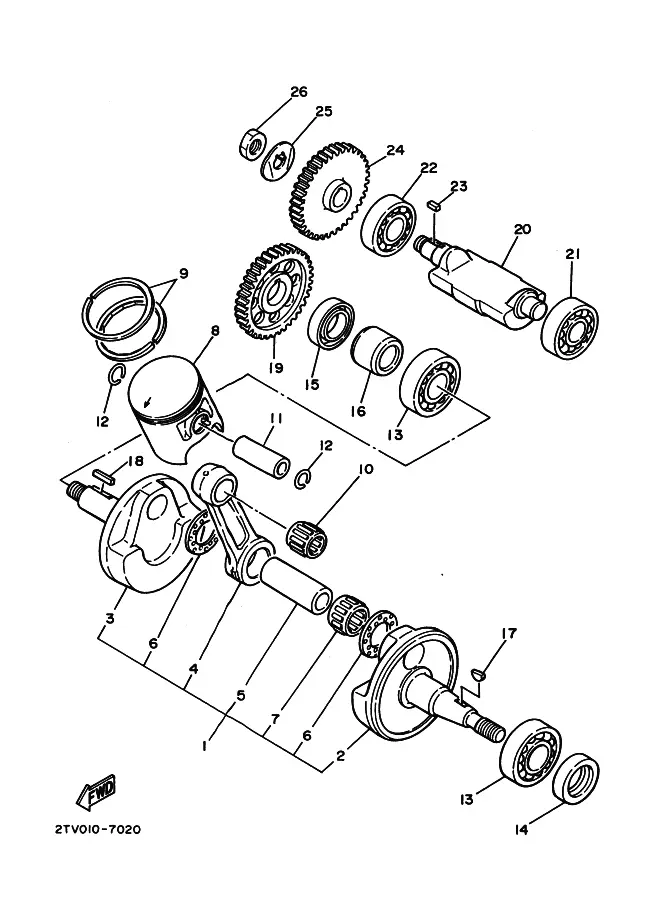 26
25
24
22
23
20
21
9
8
19
15
16
13
12
11
12
10
18
3
6
4
5
7
6
1
2
17
13
14
FWD
2TV010-7020