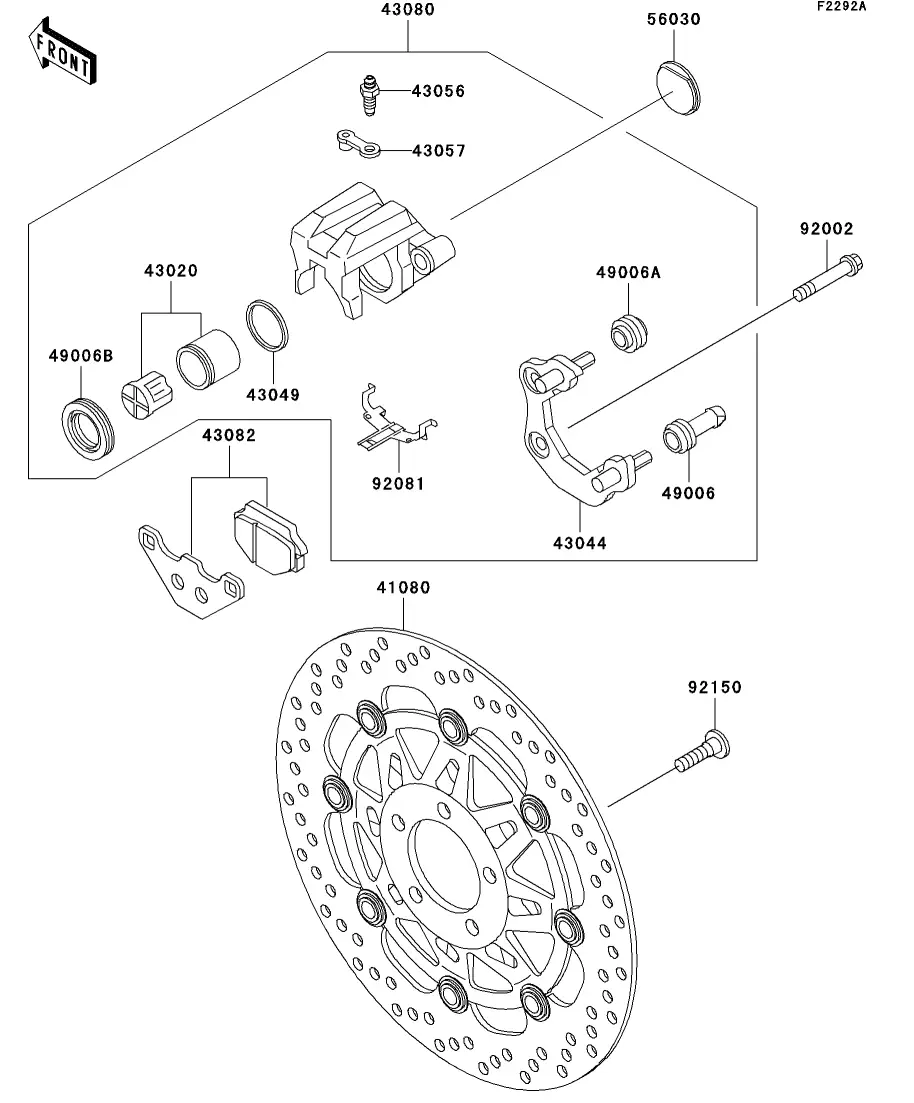 FRONT

43080

F2292A

56030

43056

43057

92002

43020

49006A

49006B

43049

43082

92081

49006

43044

41080

92150