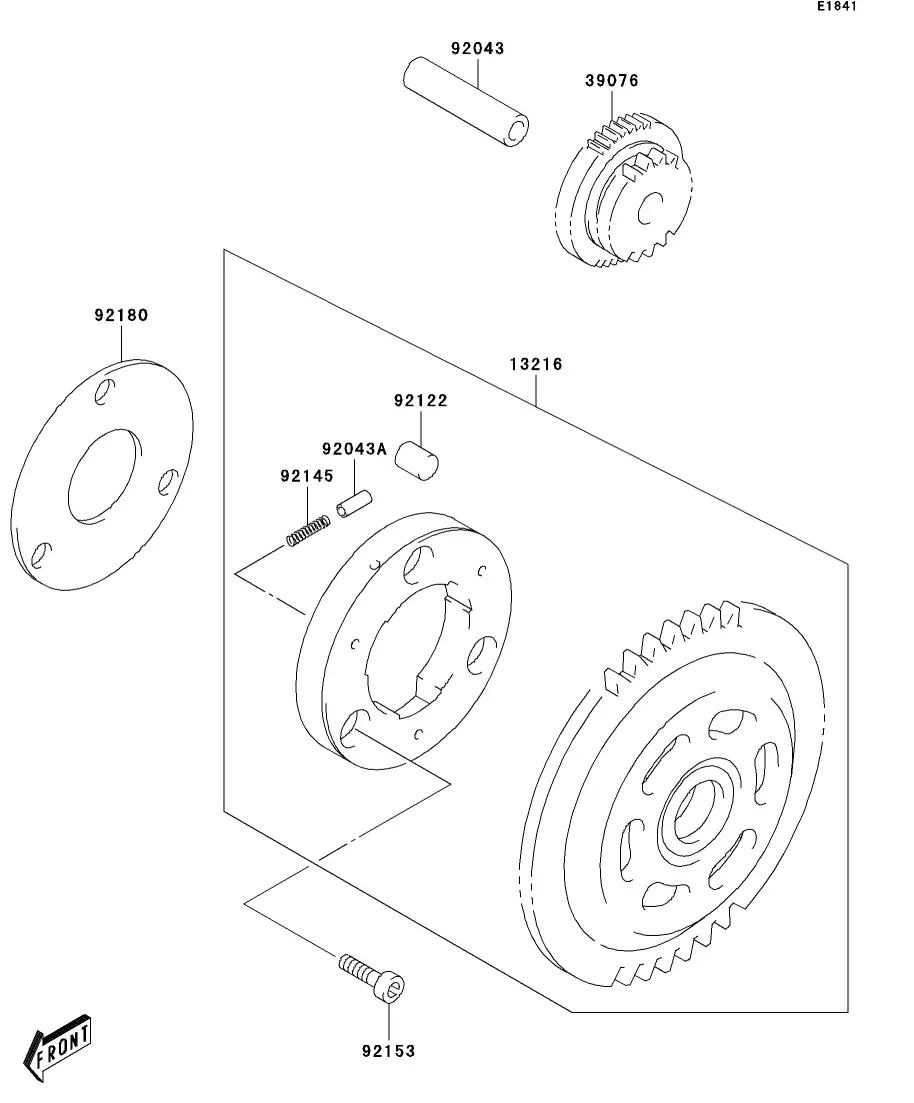 E1841

92043

39076

92180

13216

92122

92043A

92145

92153

FRONT