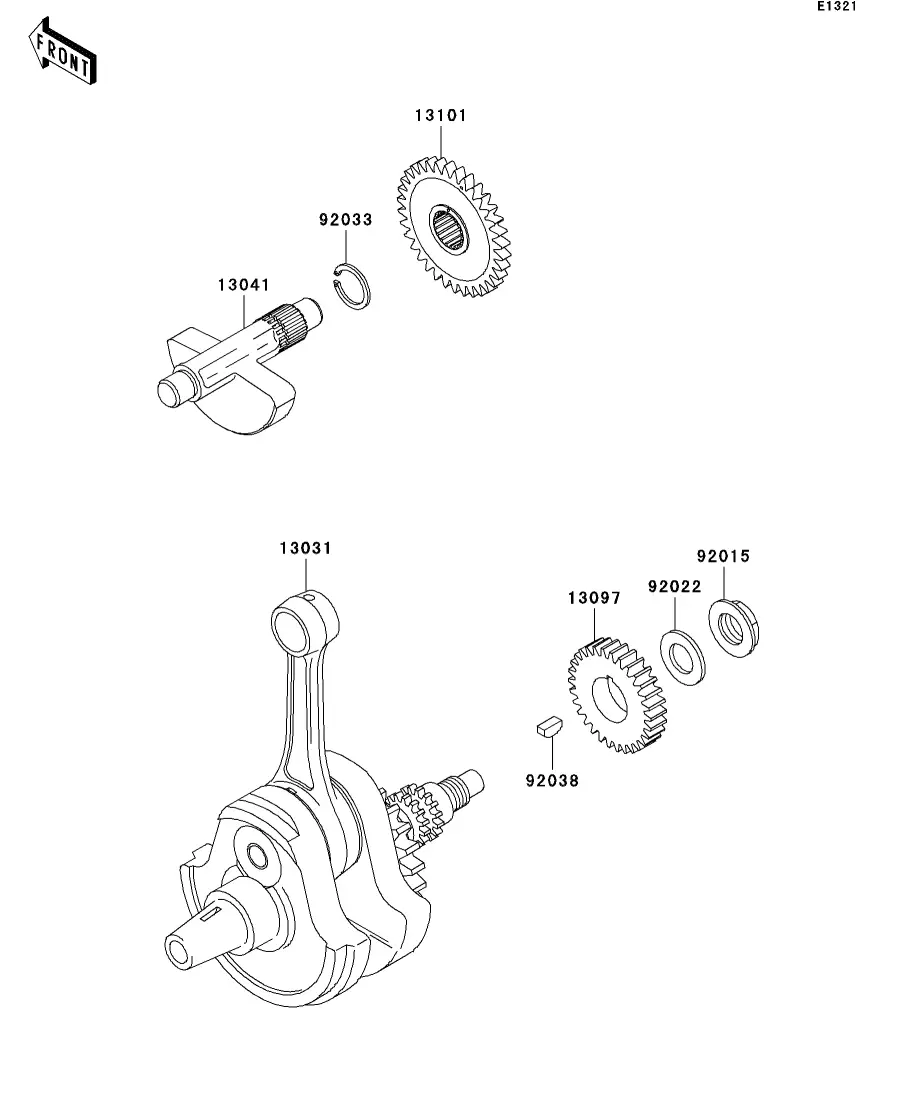 E1321

FRONT

13101

92033

13041

13031

92015

92022

13097

92038