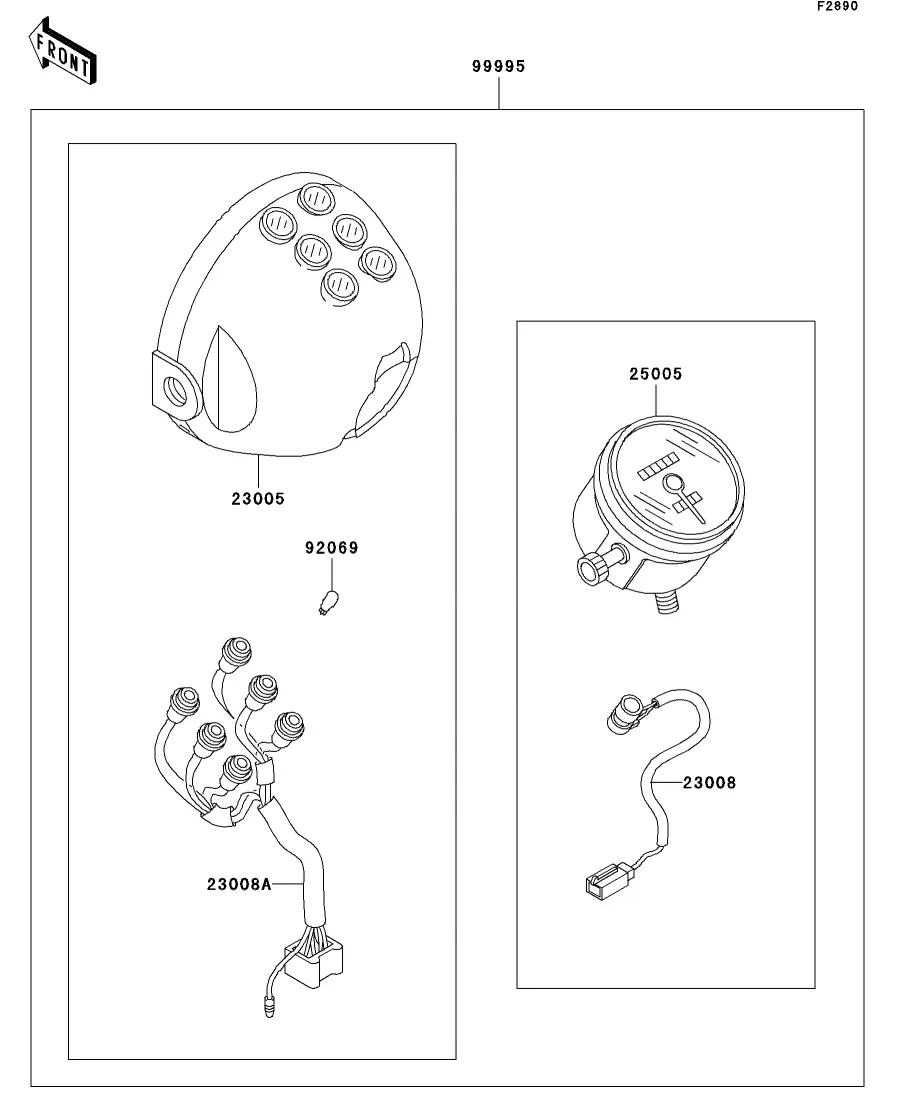 F2890

FRONT

99995

23005

92069

23008A

25005

23008