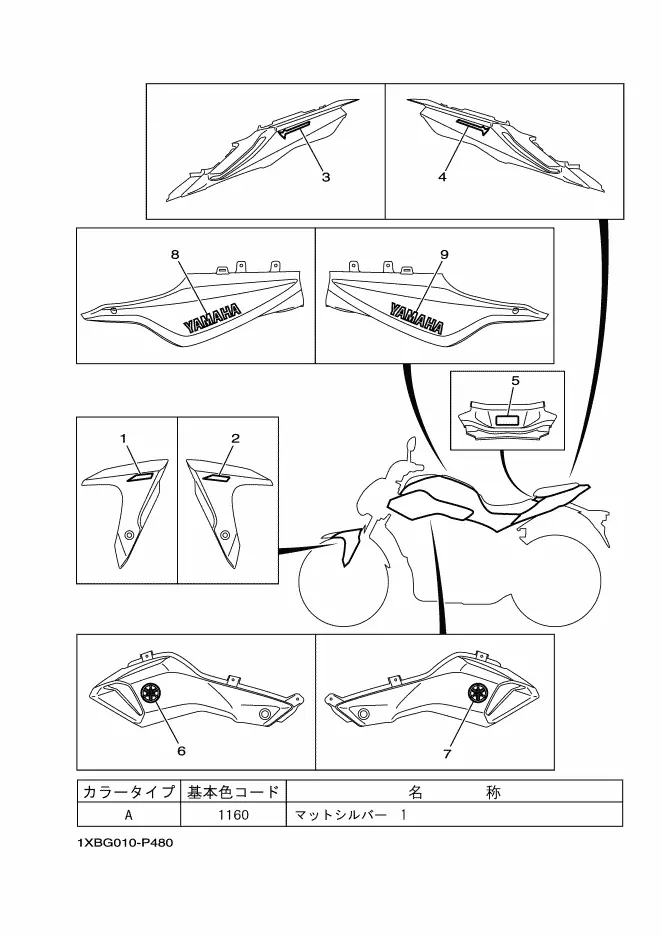 3

4

8

YAMAHA

9

YAMAHA

5

1

2

6

7

| カラータイプ | 基本色コード | 名　　　称 |
|---|---|---|
| A | 1160 | マットシルバー　1 |

1XBG010-P480