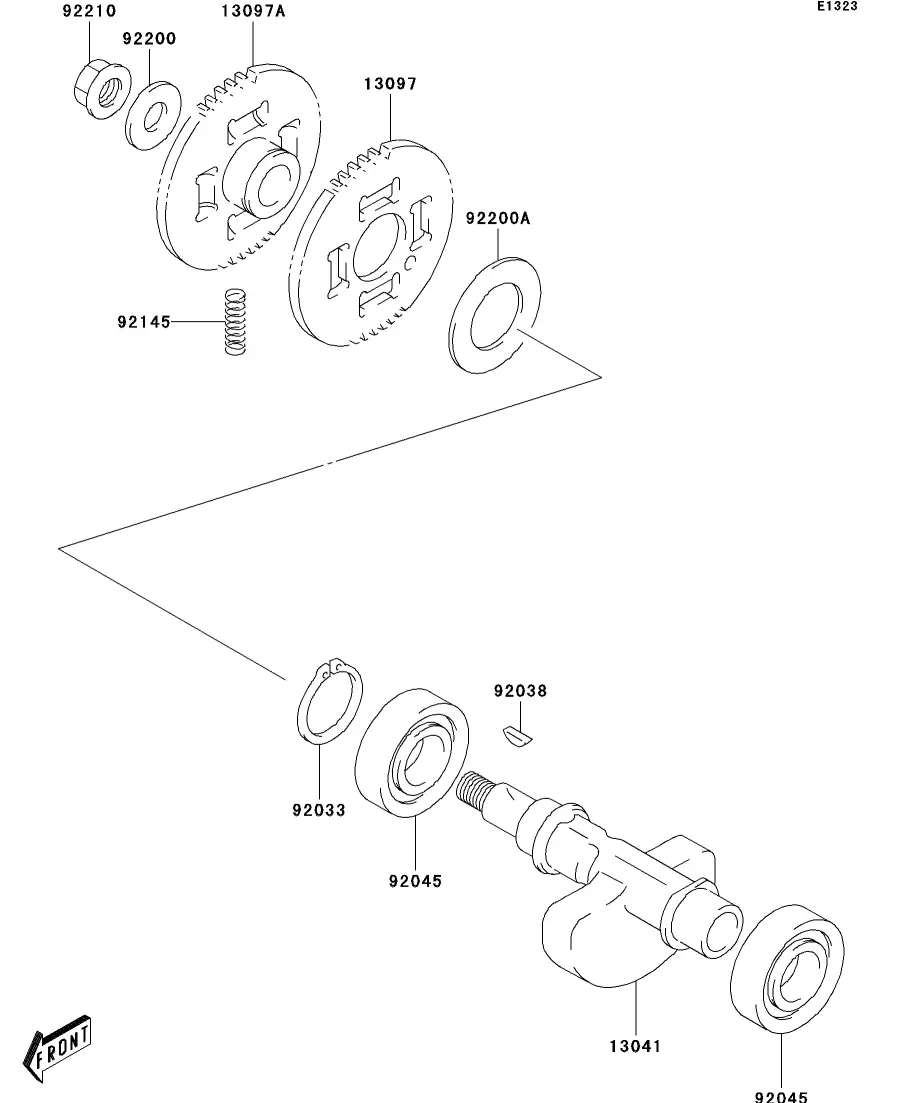 E1323

92210

92200

13097A

13097

92200A

92145

92038

92033

92045

13041

92045

FRONT