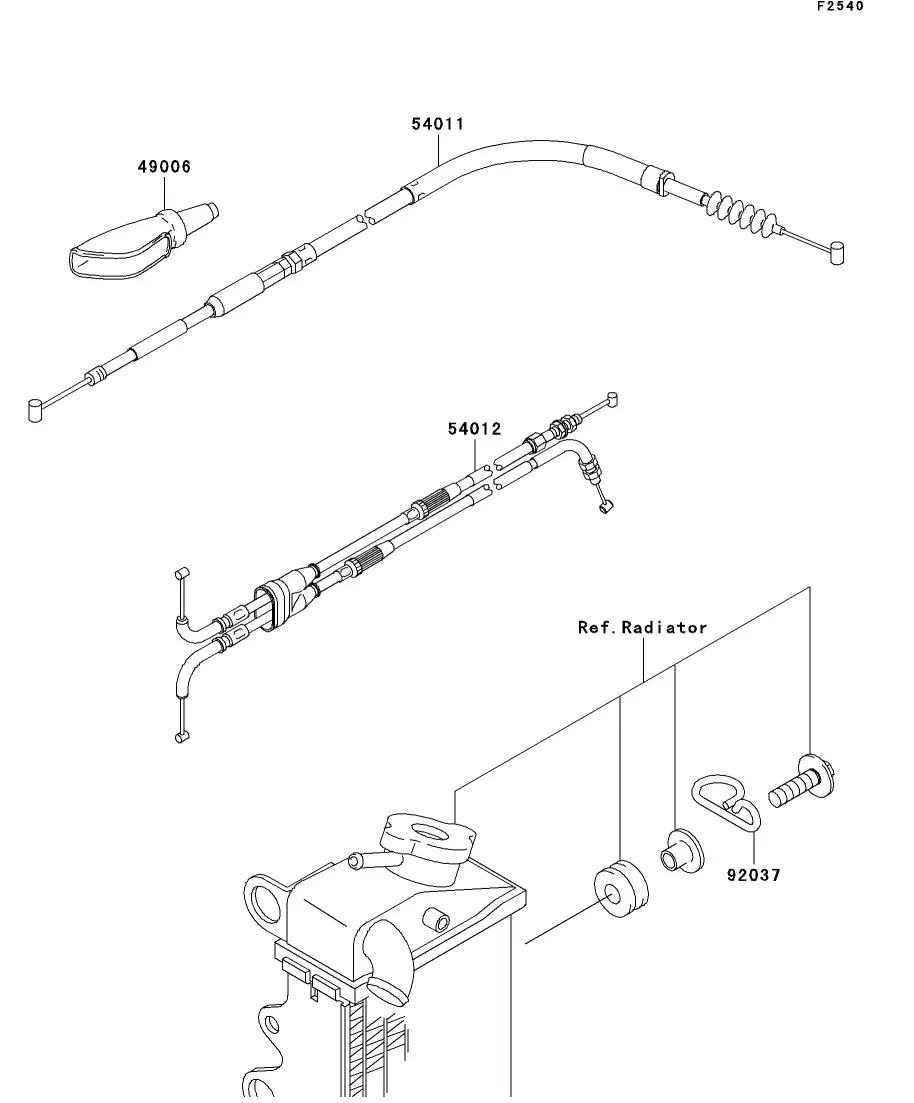 F2540

54011

49006

54012

Ref.Radiator

92037