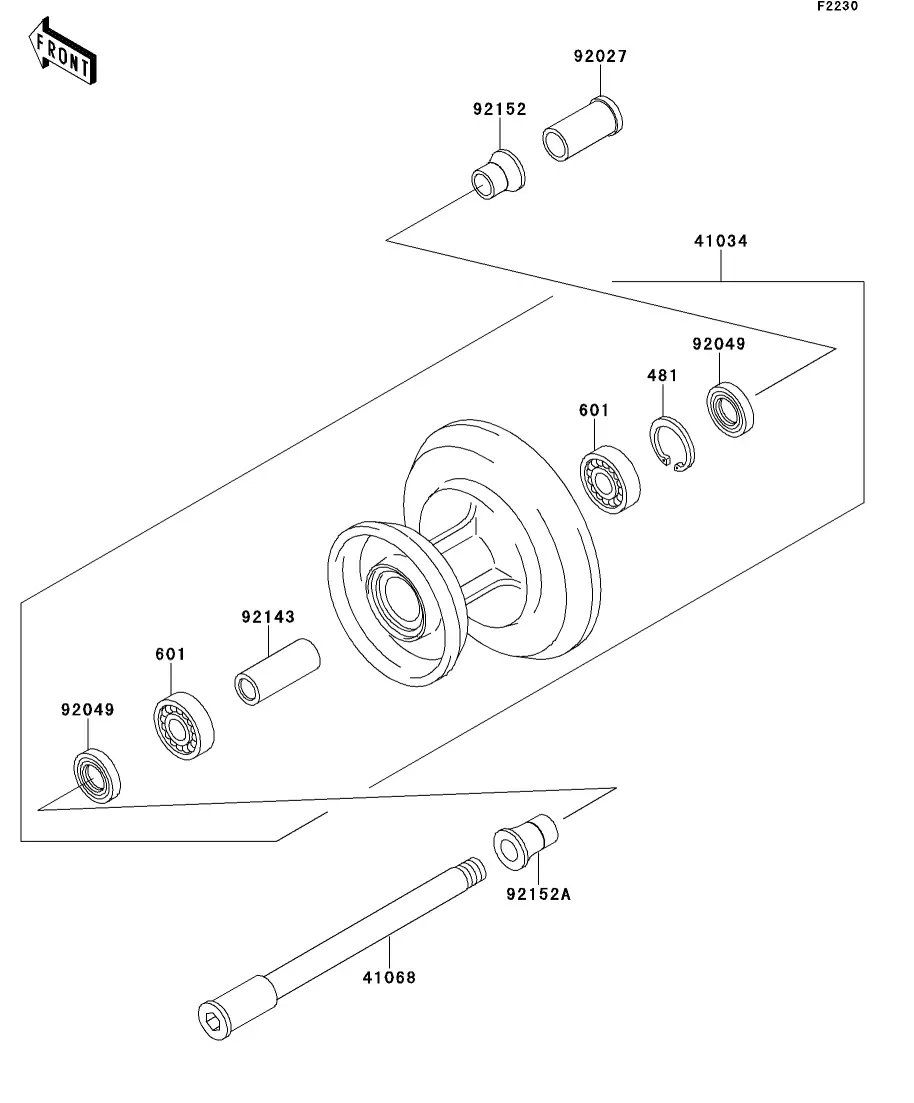 F2230

FRONT

92027

92152

41034

92049

481

601

92143

601

92049

92152A

41068