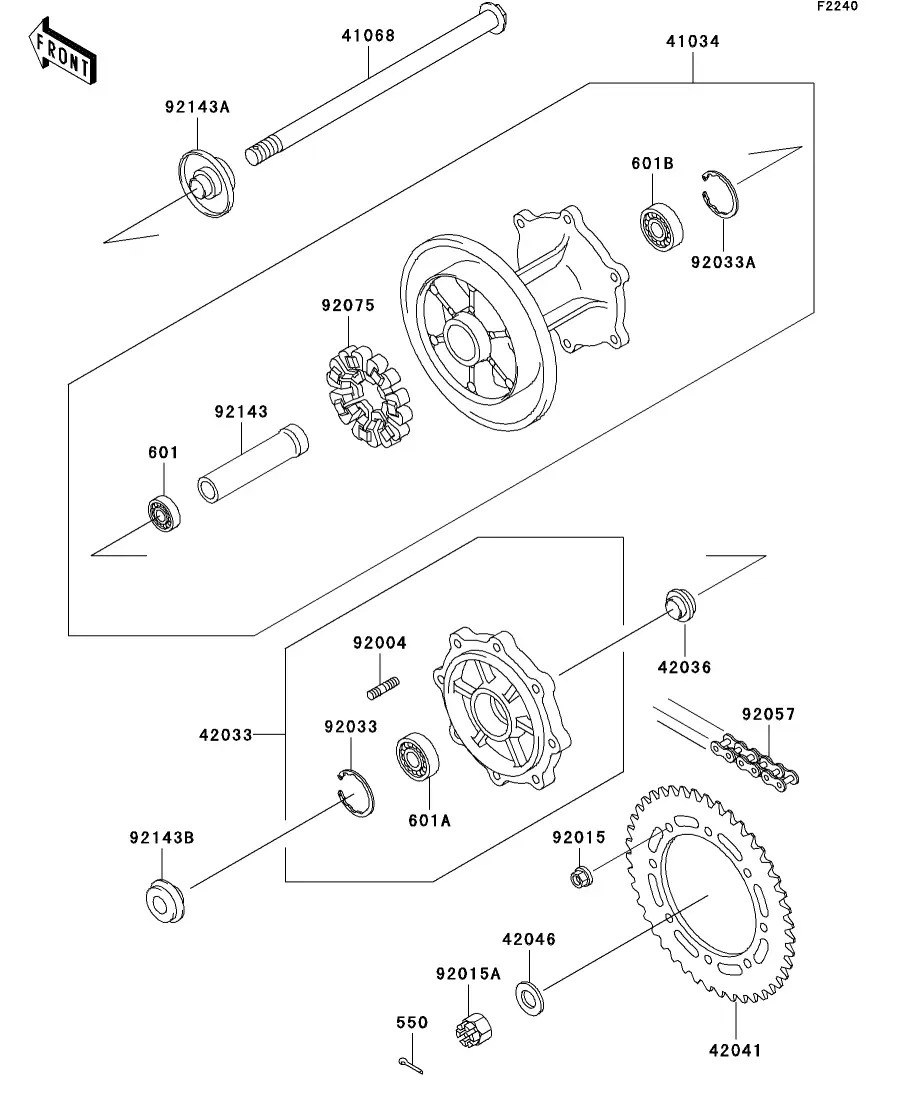 F2240

FRONT

41068

41034

92143A

601B

92033A

92075

92143

601

92004

42036

42033

92033

92057

601A

92143B

92015

42046

92015A

550

42041