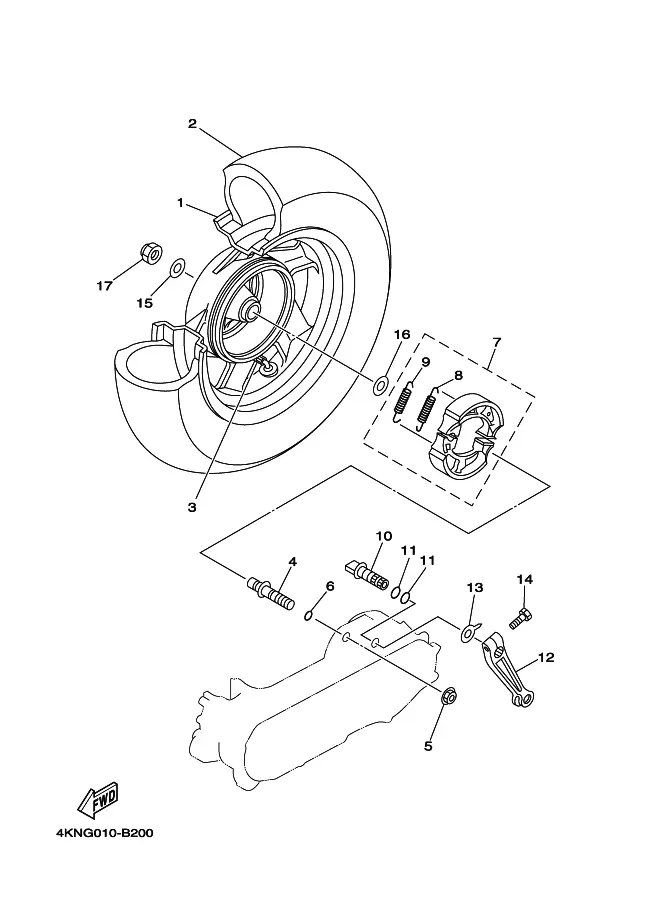 2
1
17
15
16
7
9
8
3
10
4
11
11
6
13
14
12
5
FWD
4KNG010-B200