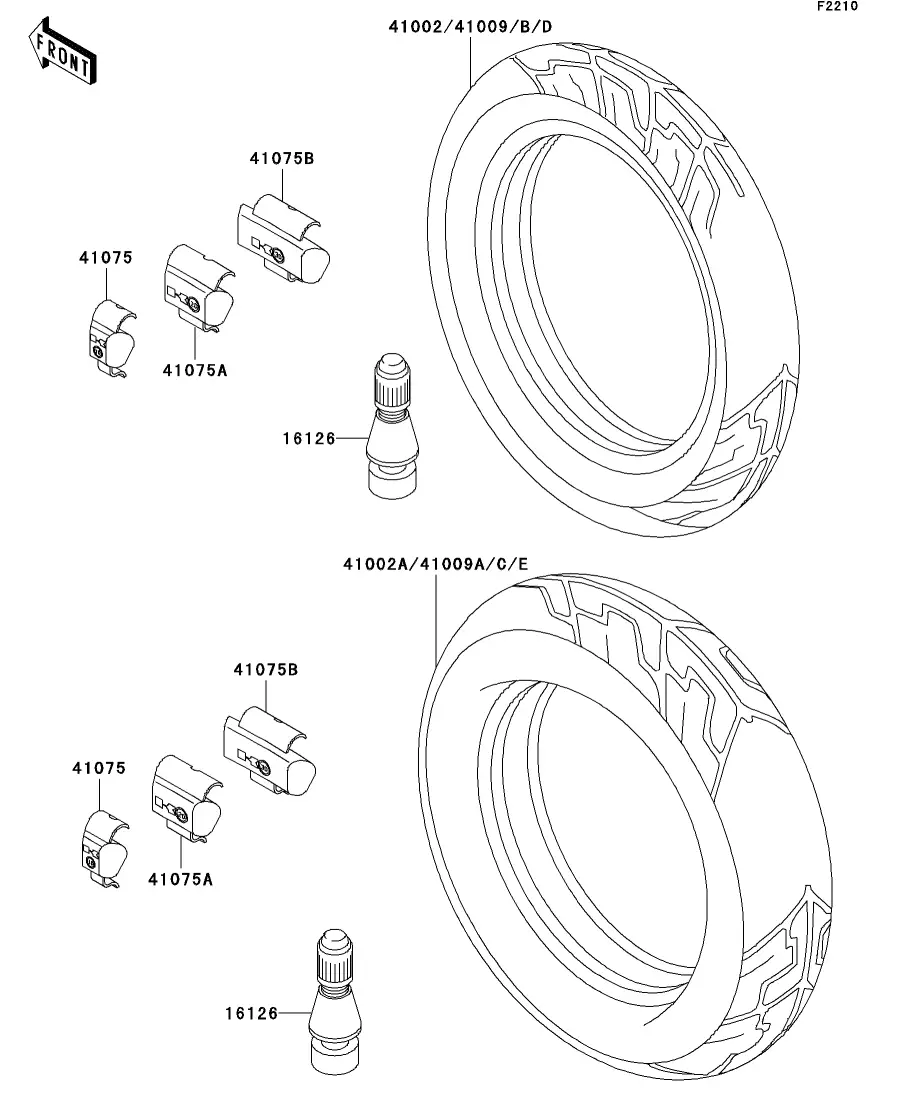 F2210

FRONT

41002/41009/B/D

41075B

41075

41075A

16126

41002A/41009A/C/E

41075B

41075

41075A

16126