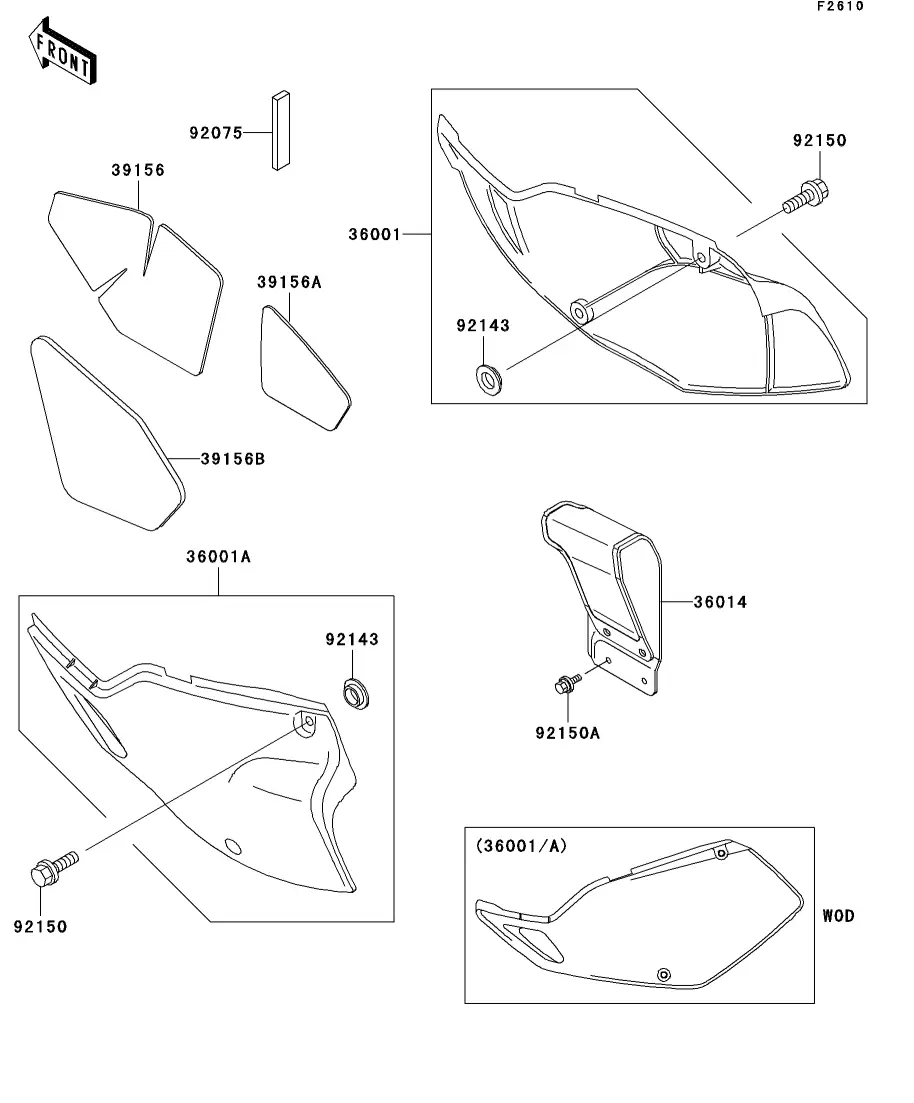 F2610

FRONT

92075

39156

39156A

39156B

36001

92150

92143

36001A

92143

92150

36014

92150A

(36001/A)

WOD