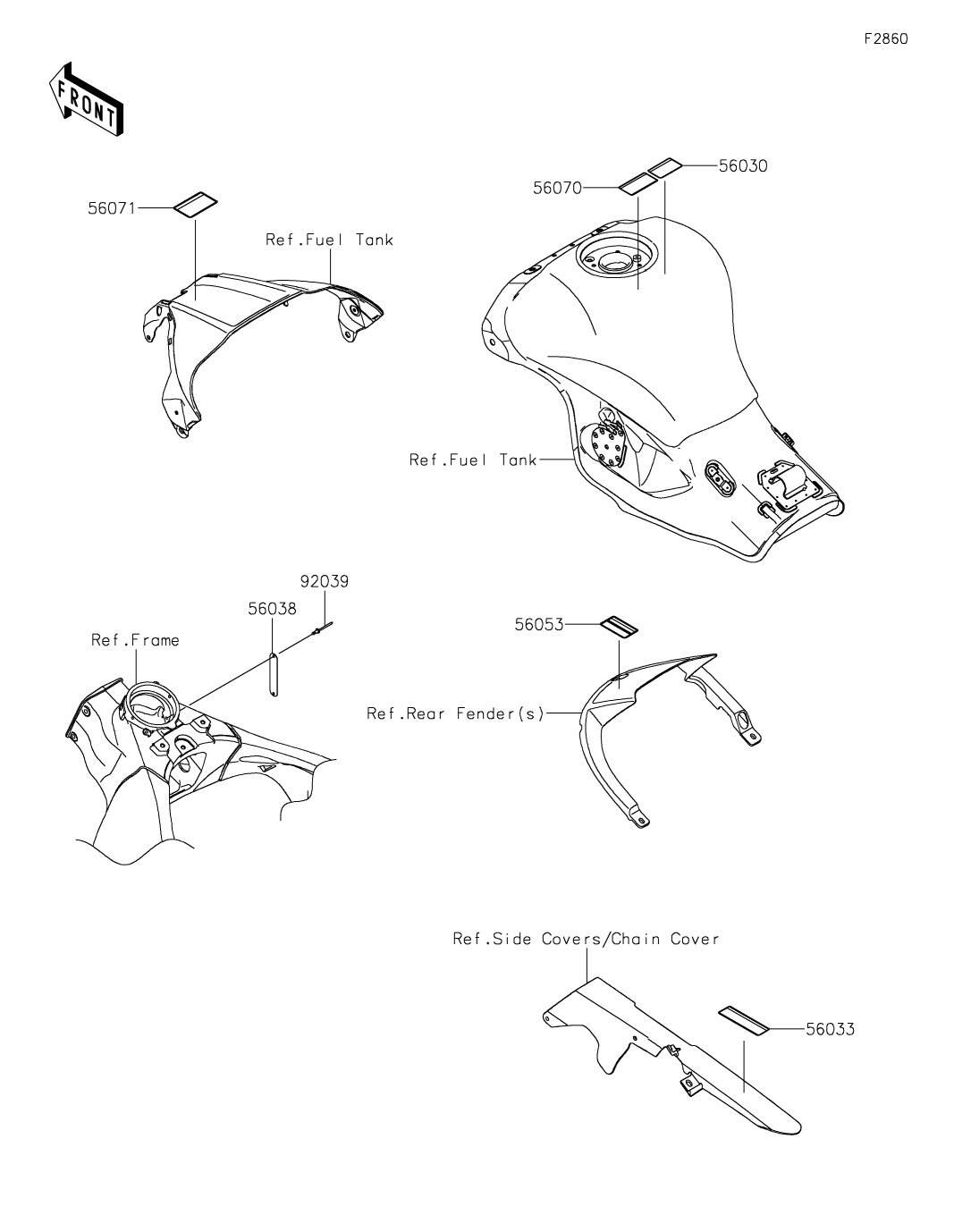 F2860

FRONT

56071

Ref.Fuel Tank

56070

56030

Ref.Fuel Tank

92039

56038

Ref.Frame

56053

Ref.Rear Fender(s)

Ref.Side Covers/Chain Cover

56033