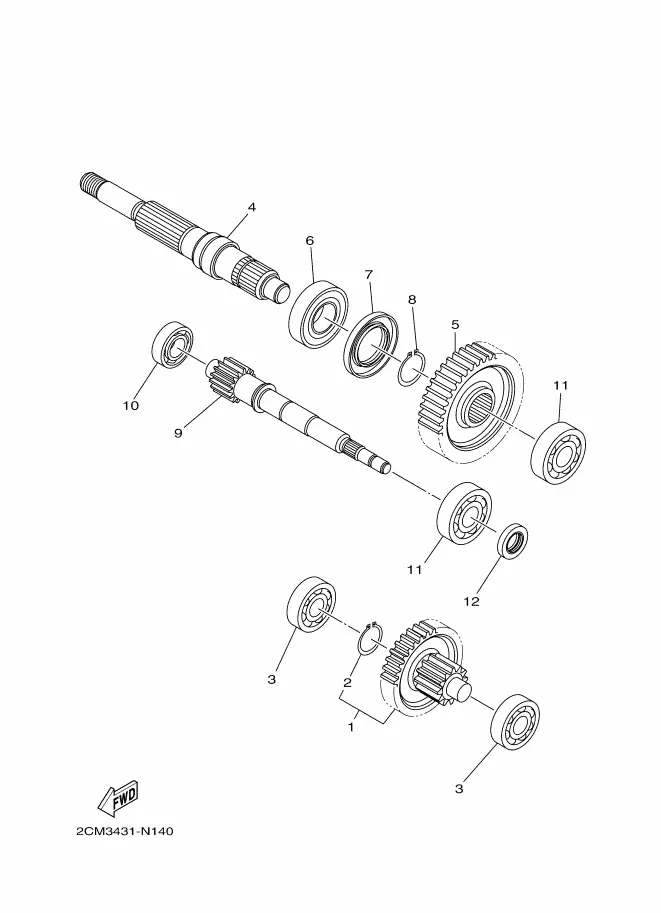 4
6
7
8
5
11
10
9
11
12
3
2
1
3
FWD
2CM3431-N140