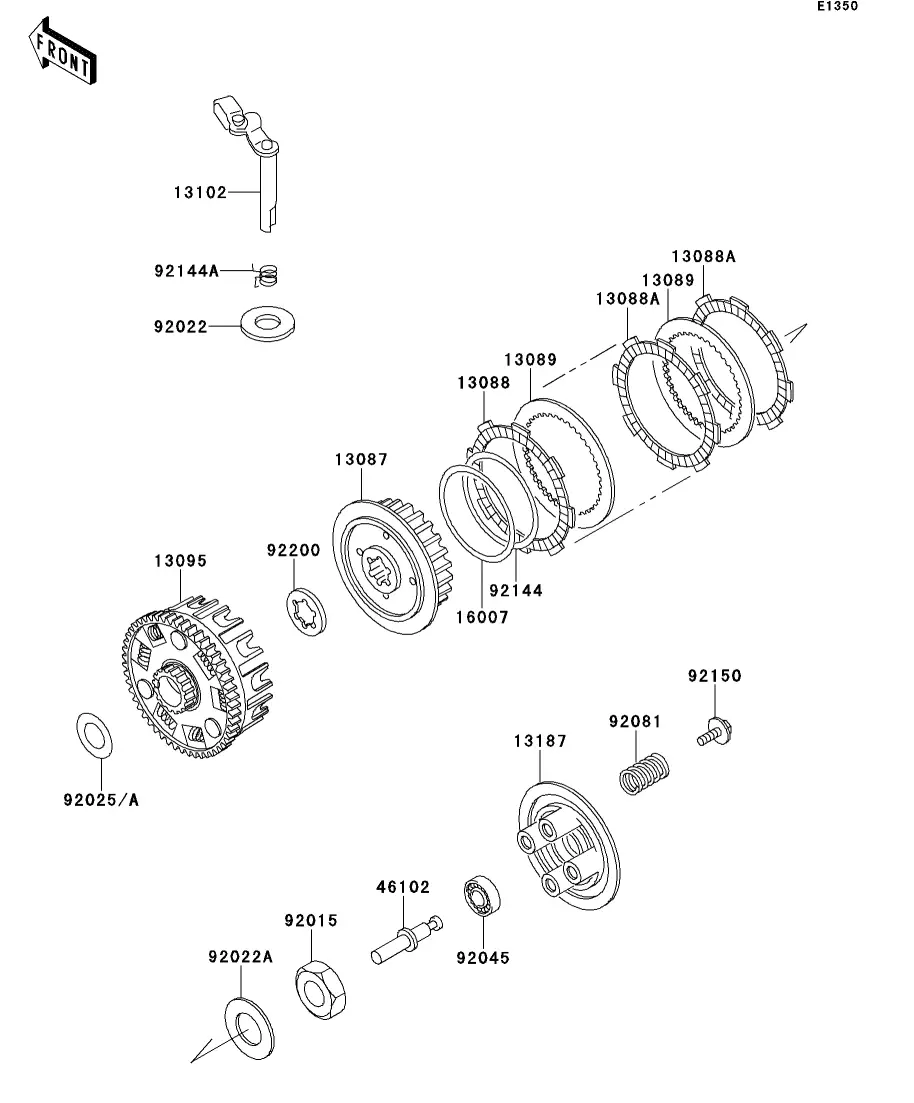 E1350

FRONT

13102

92144A

92022

13088A

13089

13088A

13089

13088

13087

92200

13095

92144

16007

92150

92081

13187

92025/A

46102

92015

92045

92022A