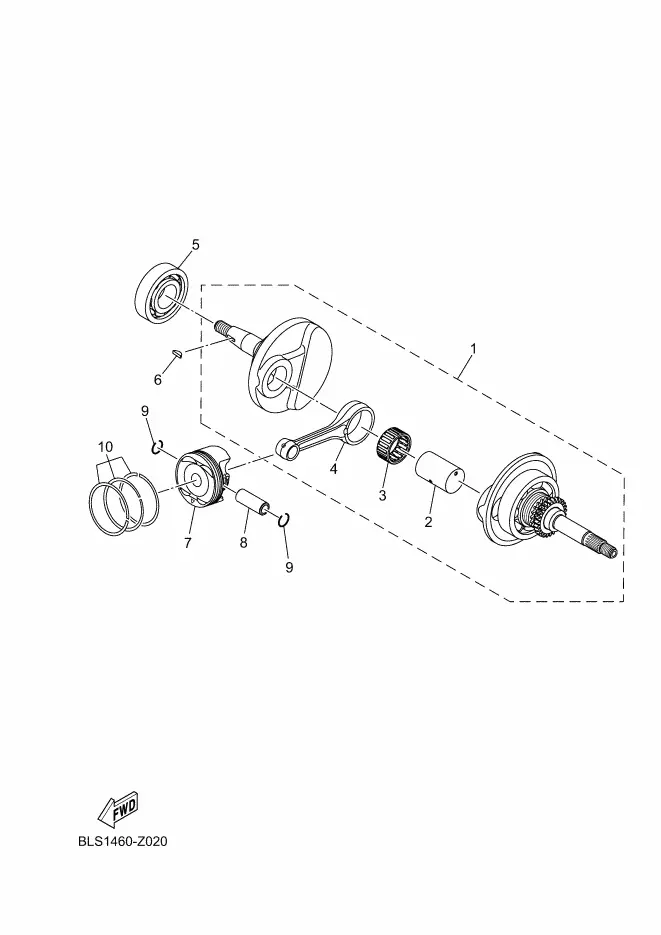 5
1
6
9
10
4
3
2
7
8
9
FWD
BLS1460-Z020