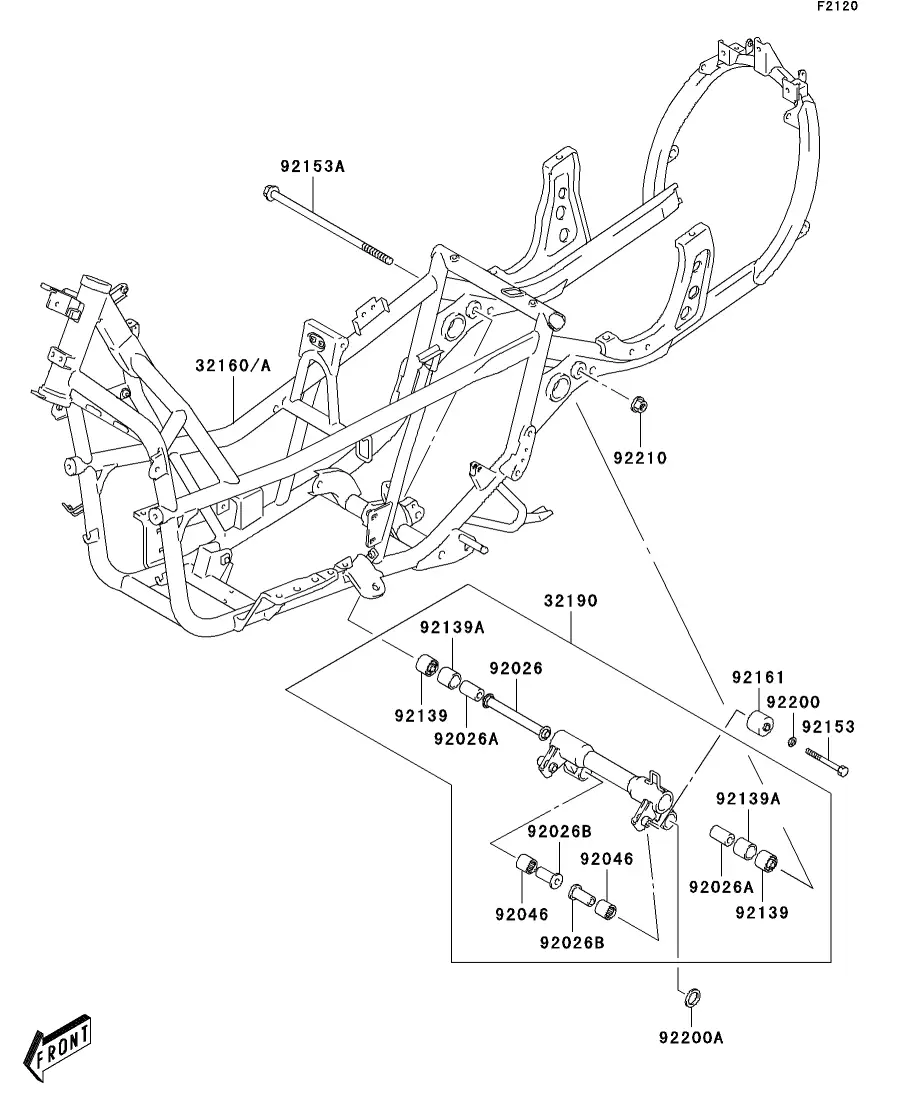 F2120

92153A

32160/A

92210

32190

92139A

92026

92139

92026A

92161

92200

92153

92139A

92026B

92046

92026A

92139

92046

92026B

92200A

FRONT